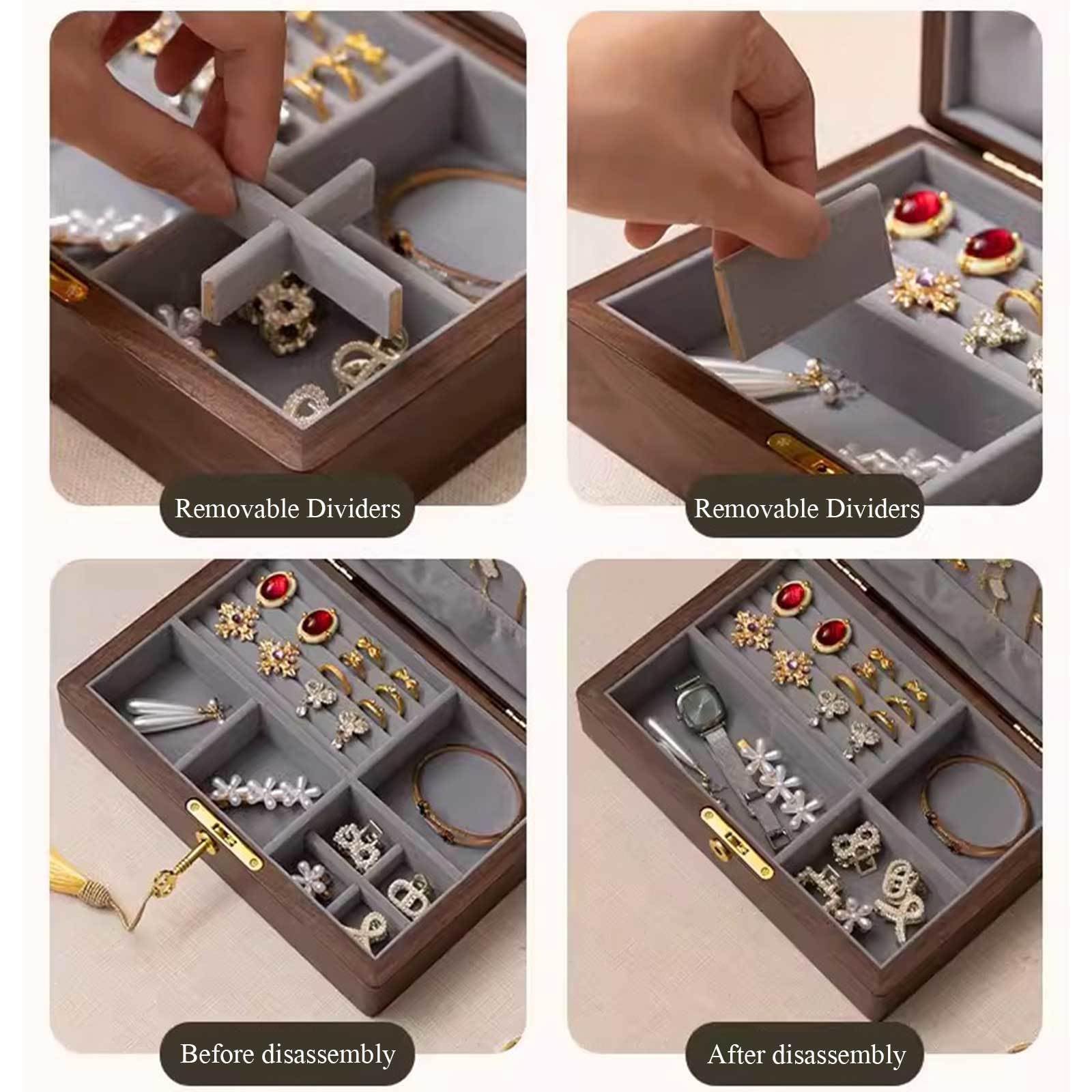 Removable Dividers

Removable Dividers

Before disassembly

After disassembly