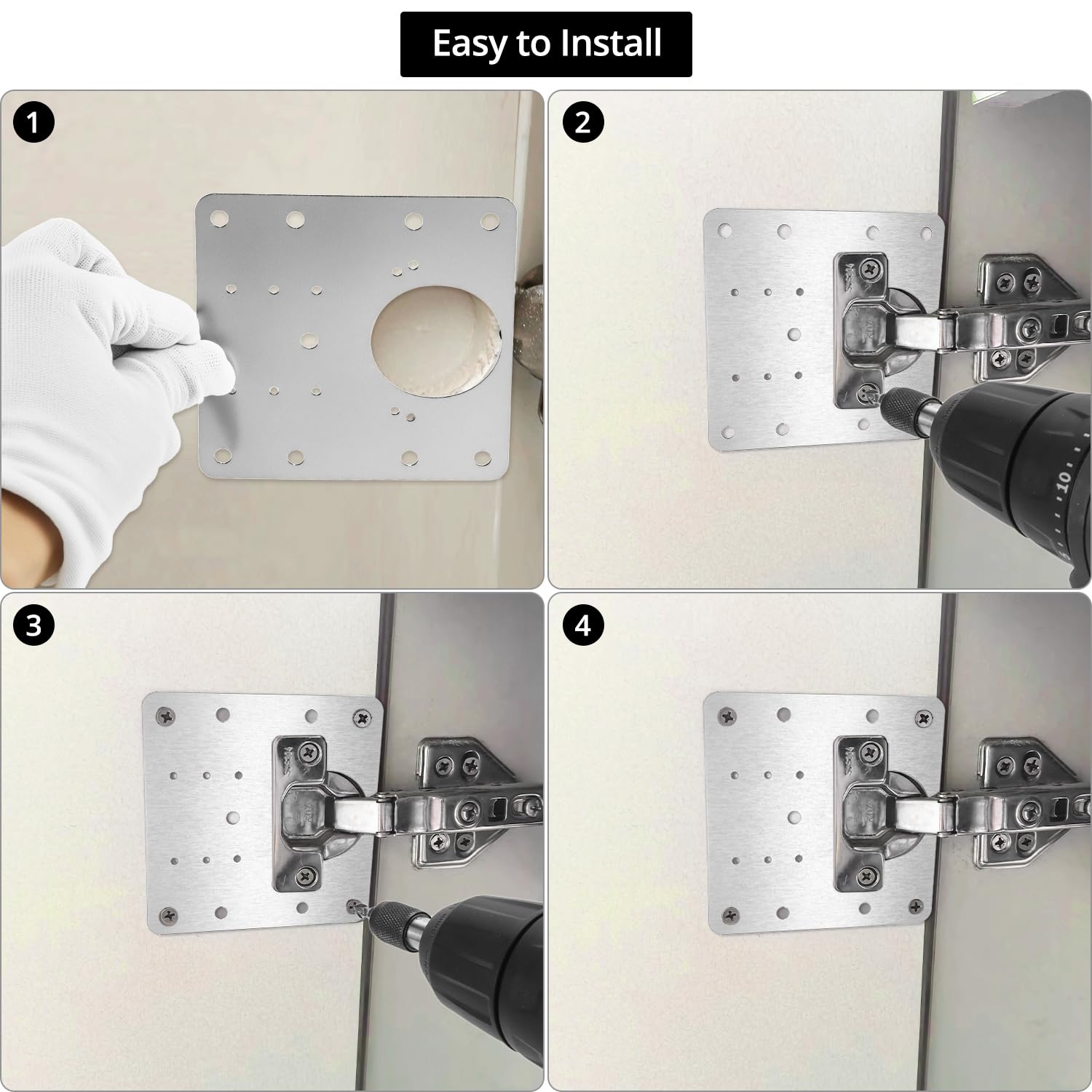 Easy to Install

1

2

10

3

4