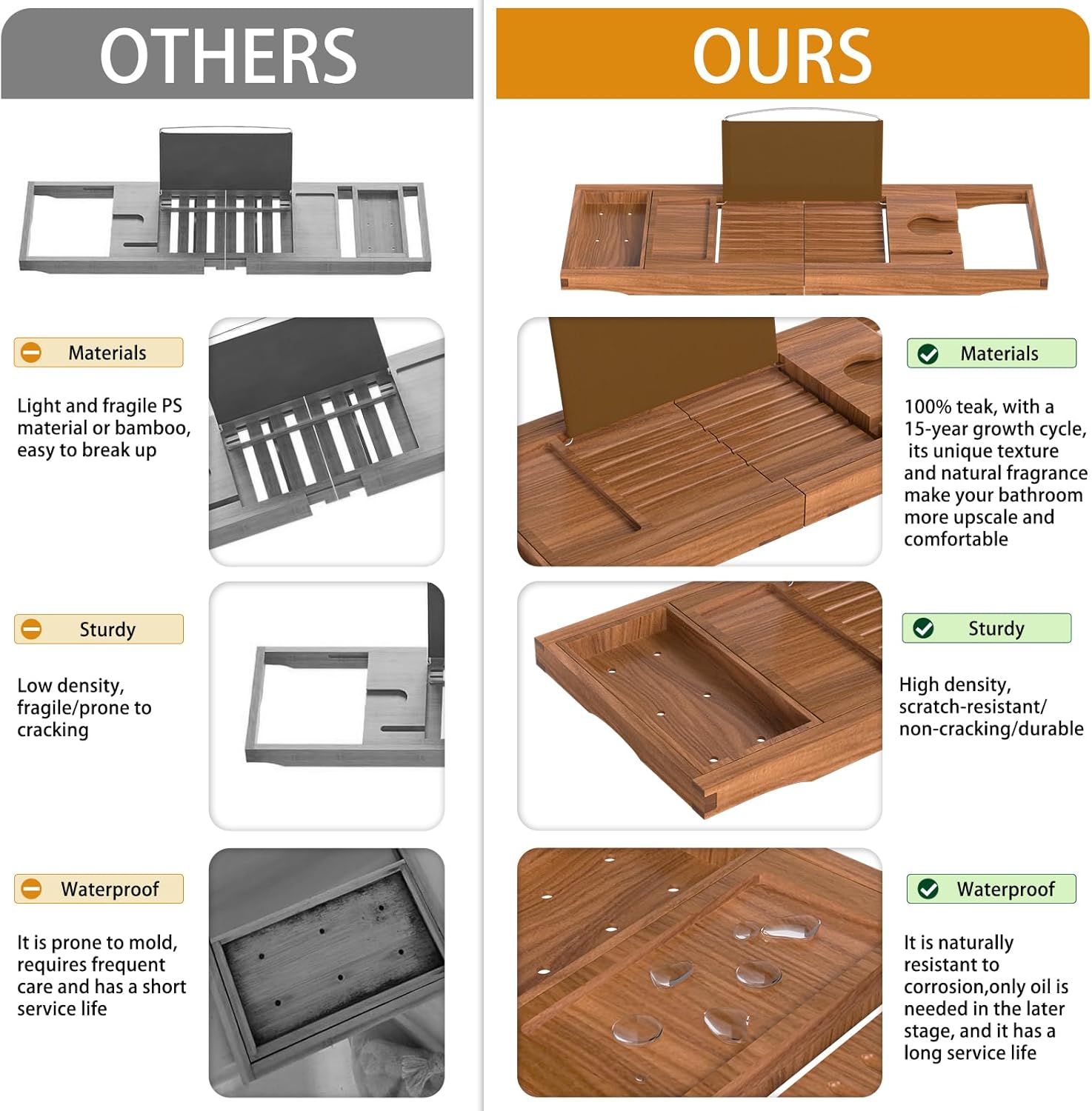 OTHERS

Materials

Light and fragile PS material or bamboo, easy to break up

Sturdy

Low density, fragile/prone to cracking

Waterproof

It is prone to mold, requires frequent care and has a short service life

OURS

Materials

100% teak, with a 15-year growth cycle, its unique texture and natural fragrance make your bathroom more upscale and comfortable

Sturdy

High density, scratch-resistant/ non-cracking/durable

Waterproof

It is naturally resistant to corrosion,only oil is needed in the later stage, and it has a long service life