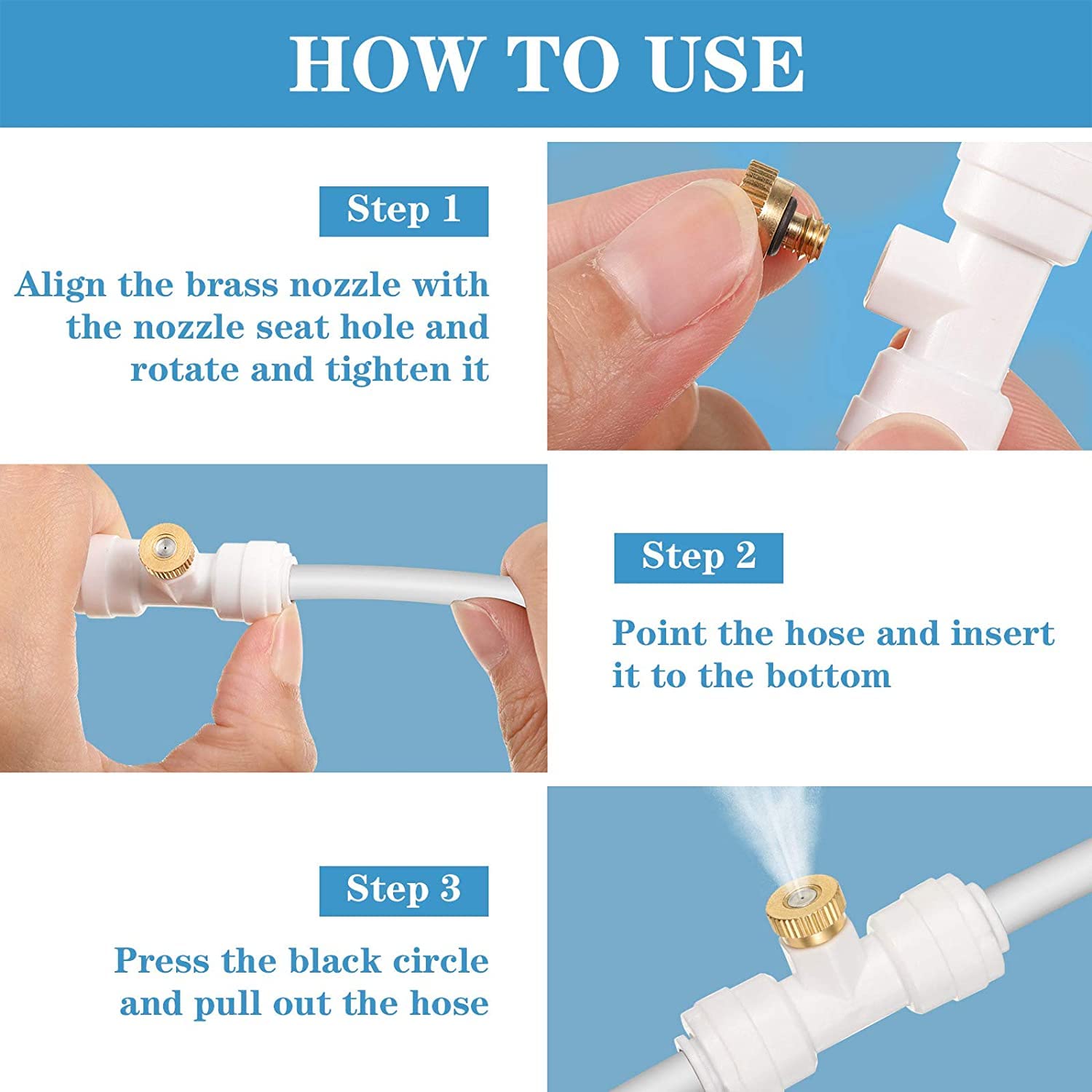 HOW TO USE

Step 1

Align the brass nozzle with the nozzle seat hole and rotate and tighten it

Step 2

Point the hose and insert it to the bottom

Step 3

Press the black circle and pull out the hose