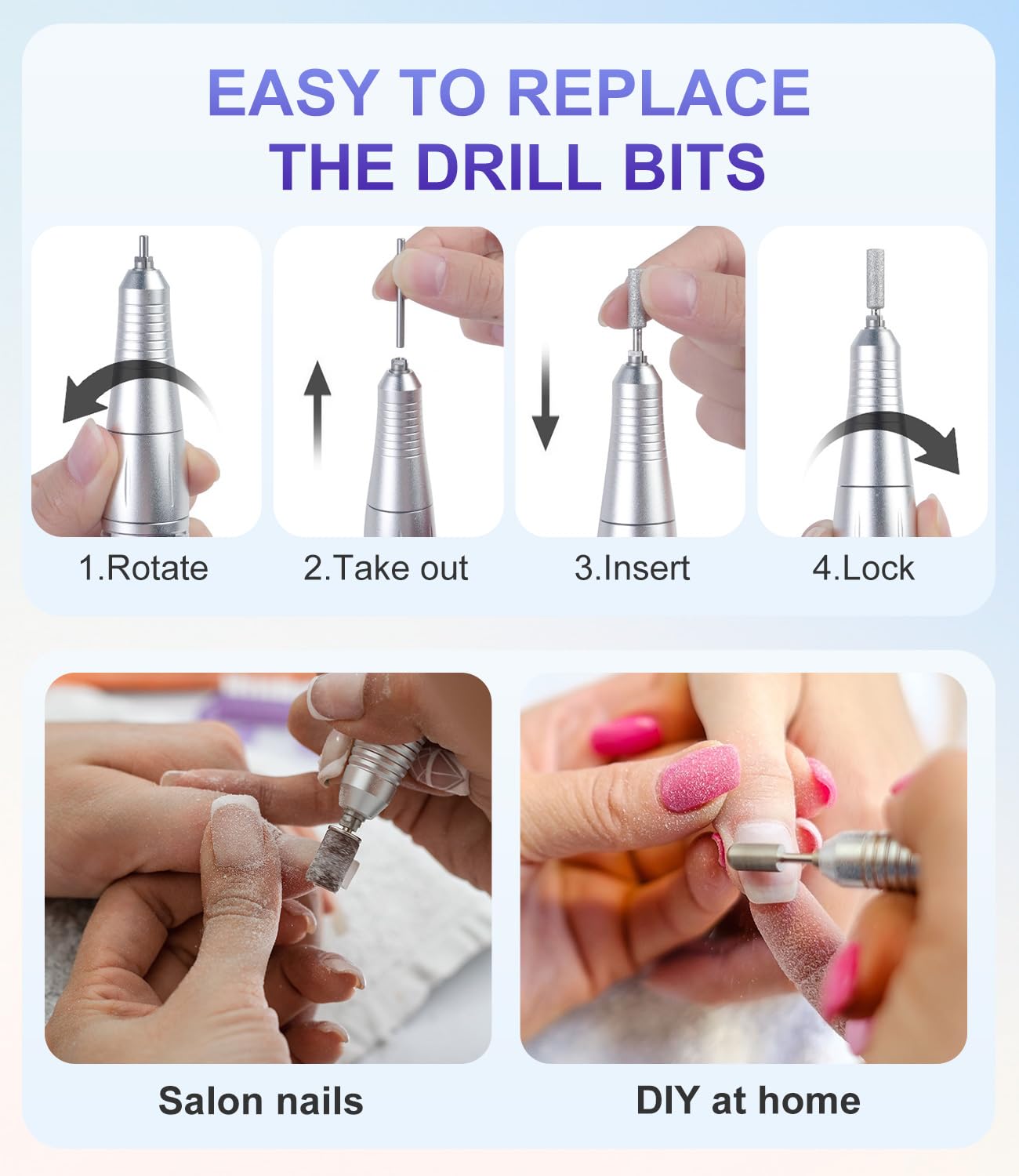 EASY TO REPLACE
THE DRILL BITS

1.Rotate

2.Take out

3.Insert

4.Lock

Salon nails

DIY at home