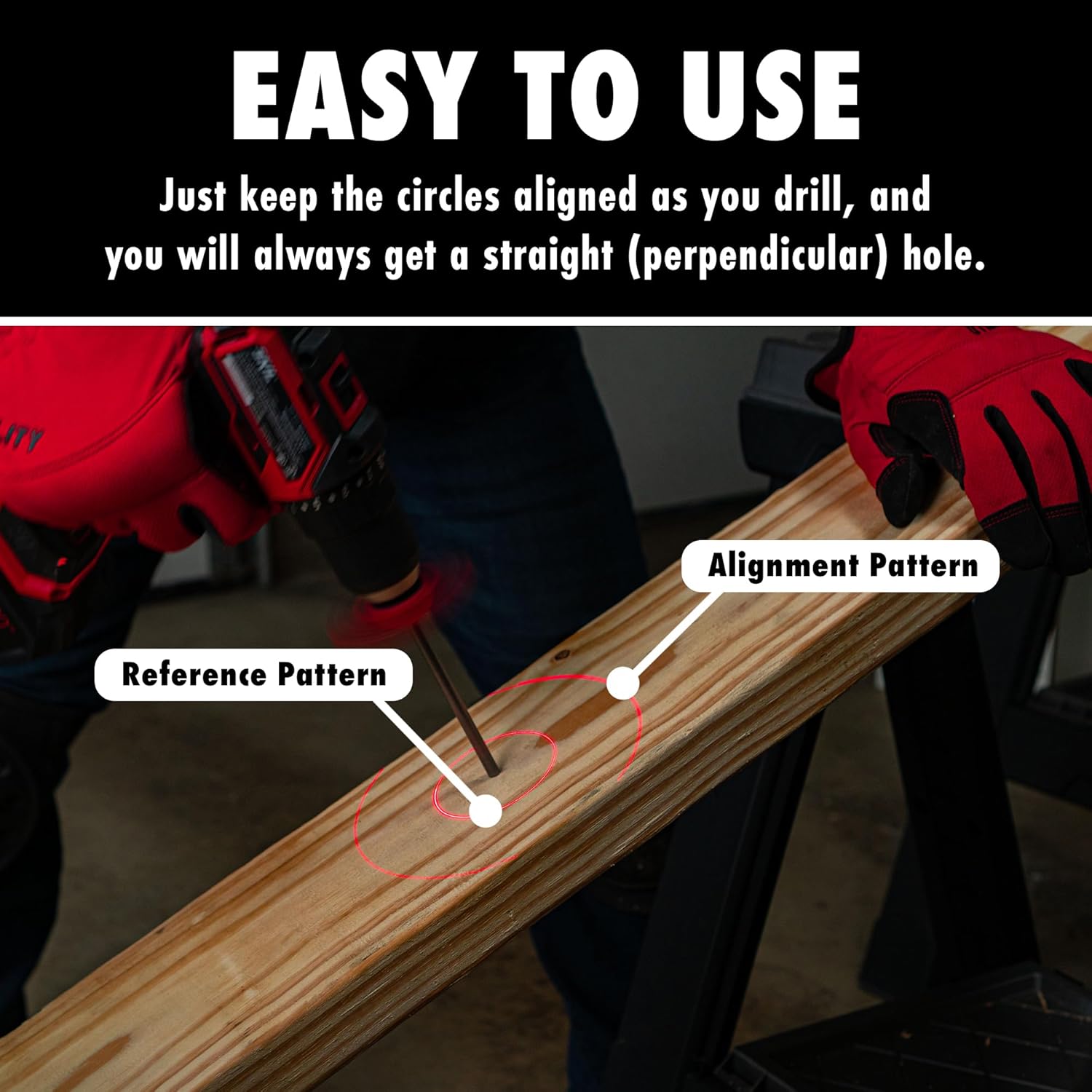 EASY TO USE

Just keep the circles aligned as you drill, and you will always get a straight (perpendicular) hole.

Alignment Pattern

Reference Pattern