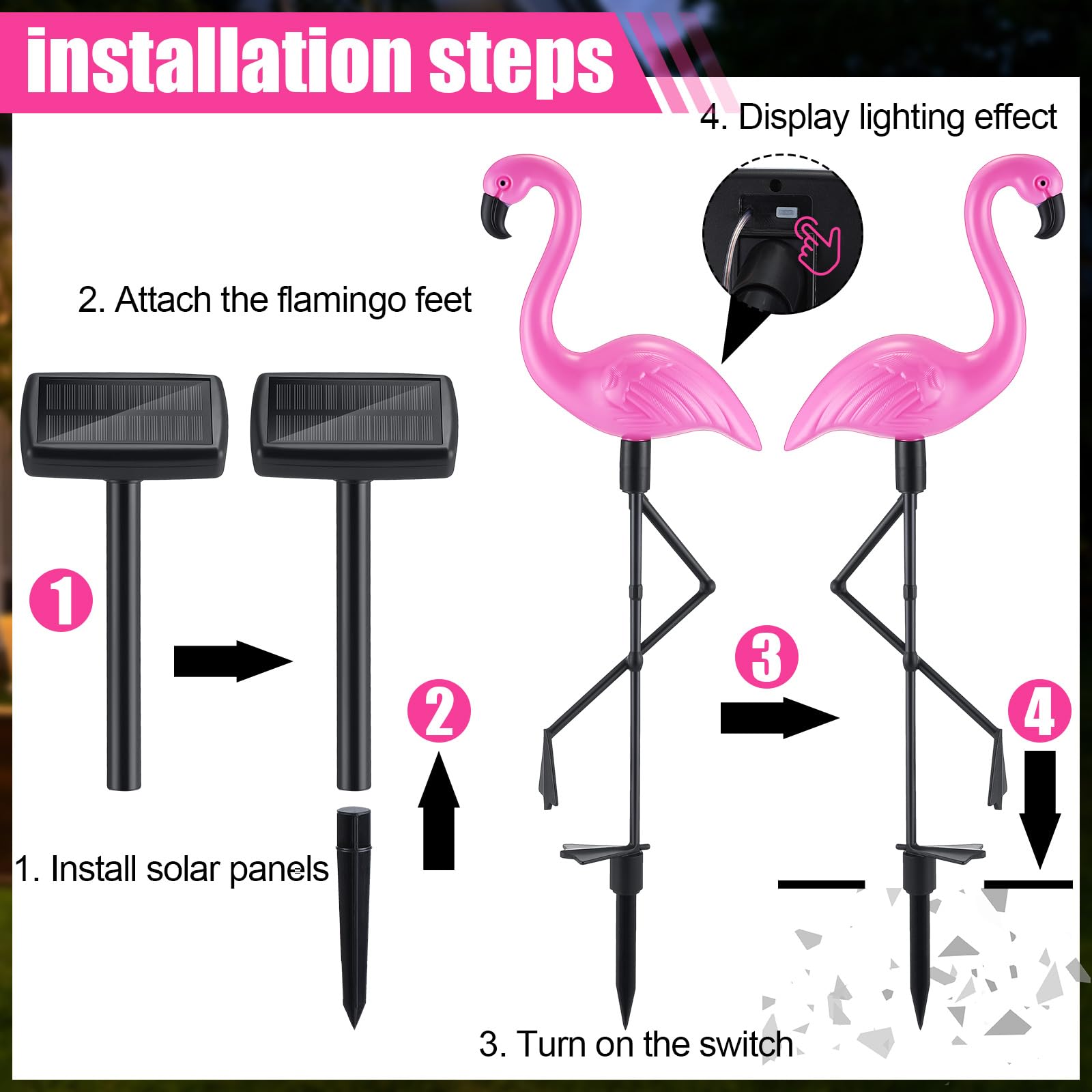 installation steps

4. Display lighting effect

2. Attach the flamingo feet

1

2

3

4

1. Install solar panels

3. Turn on the switch