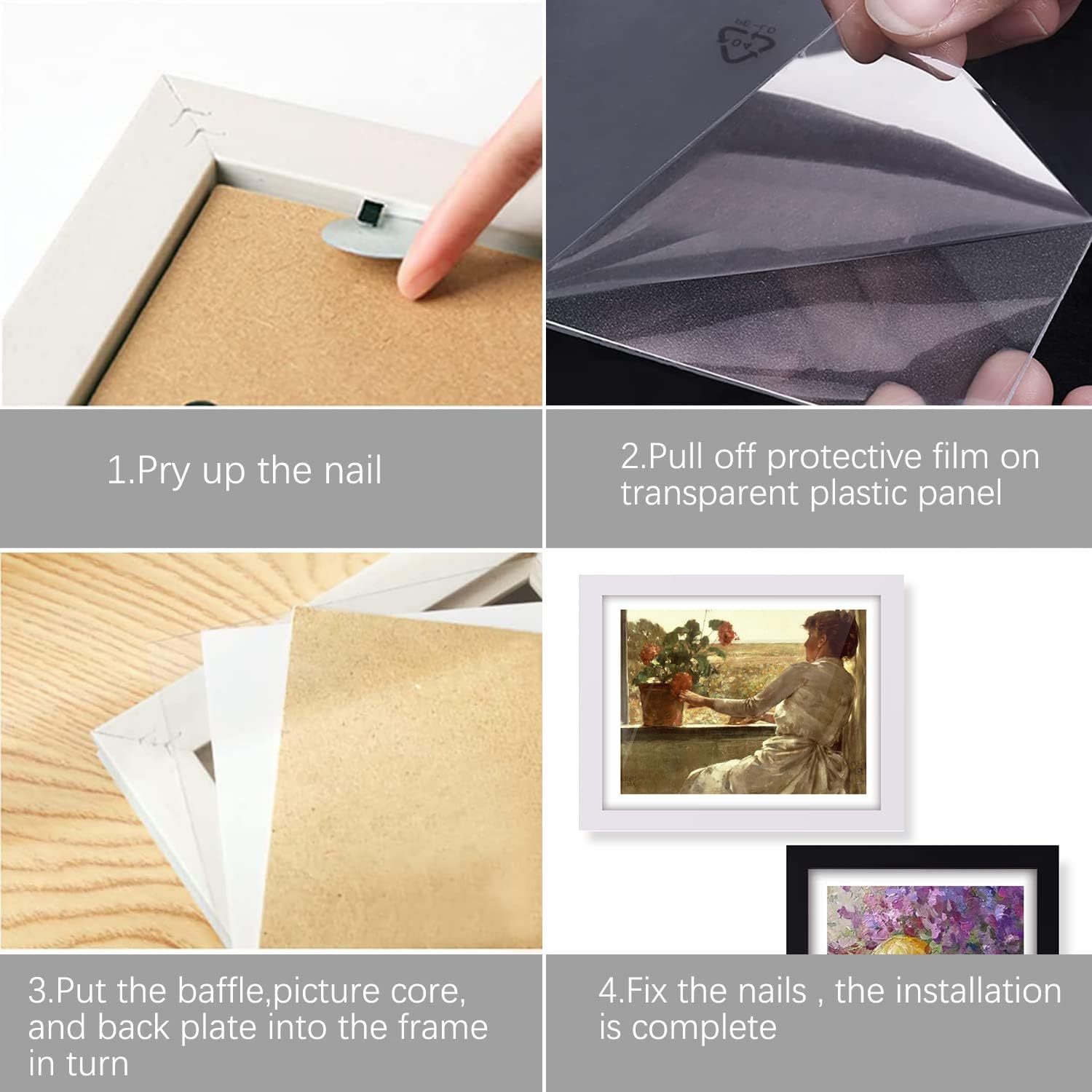 1.Pry up the nail

2.Pull off protective film on transparent plastic panel

3.Put the baffle,picture core, and back plate into the frame in turn

4.Fix the nails , the installation is complete