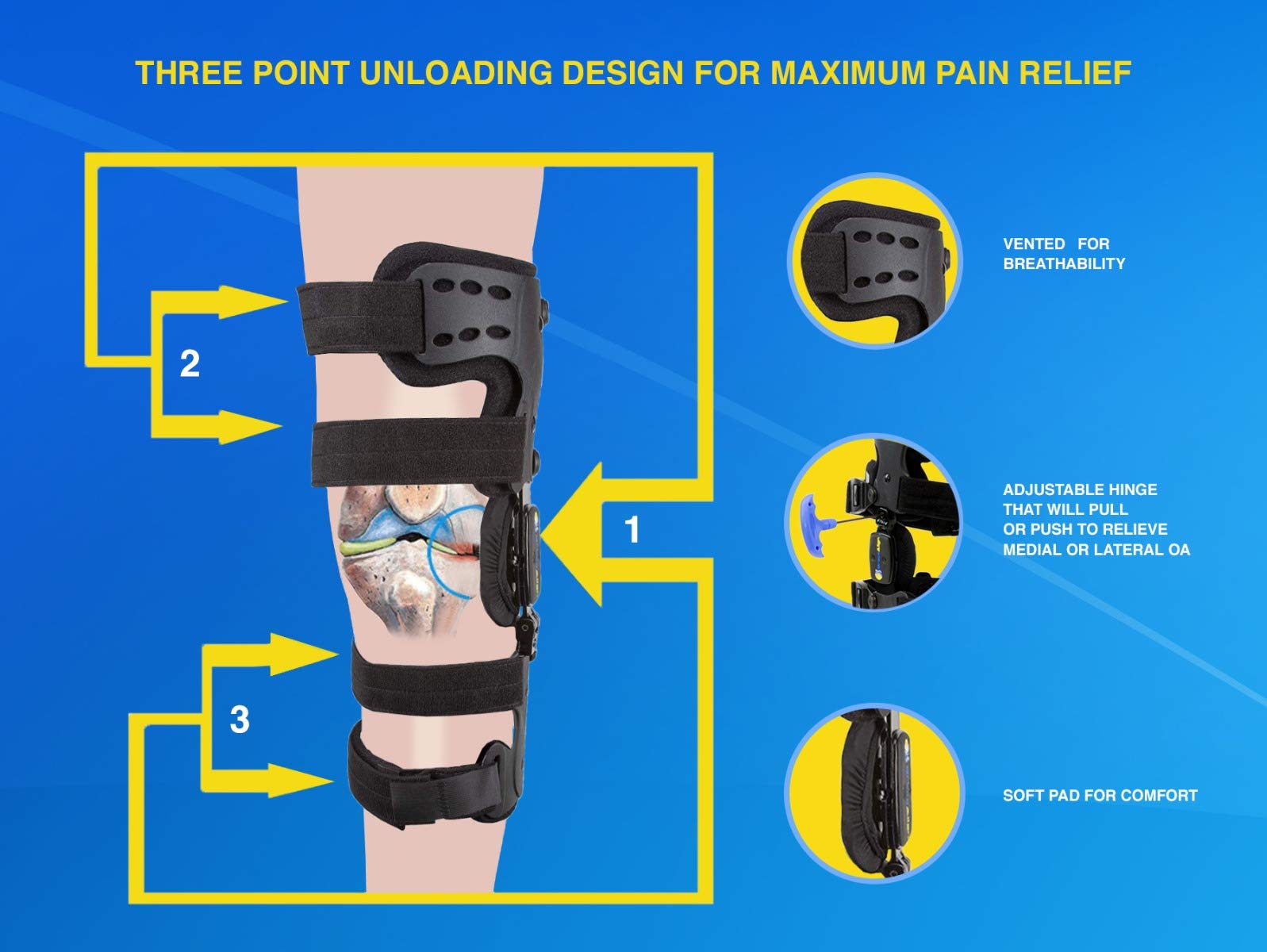 THREE POINT UNLOADING DESIGN FOR MAXIMUM PAIN RELIEF

2

1

3

VENTED FOR BREATHABILITY

ADJUSTABLE HINGE THAT WILL PULL OR PUSH TO RELIEVE MEDIAL OR LATERAL OA

SOFT PAD FOR COMFORT