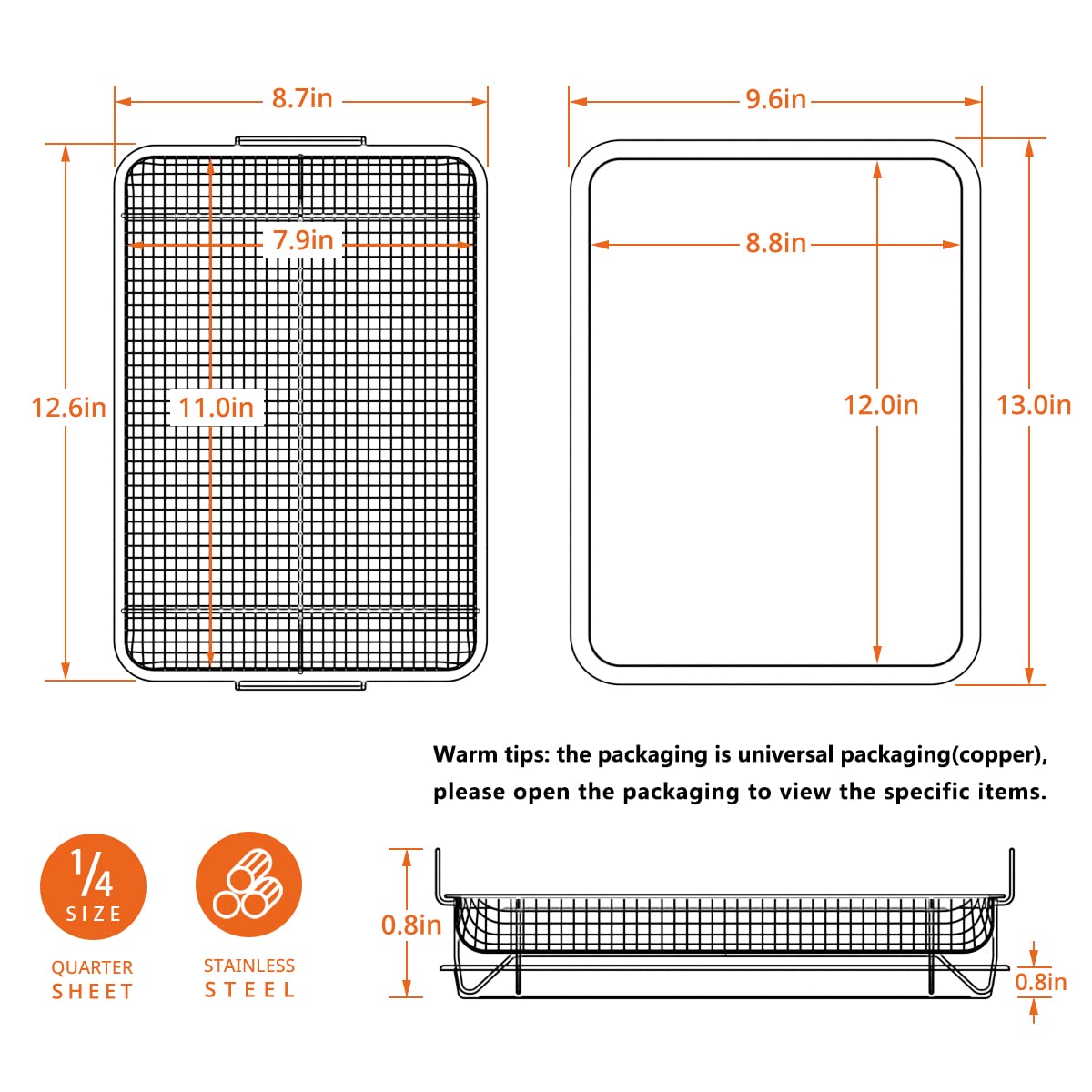 8.7in

9.6in

7.9in

8.8in

12.6in

11.0in

12.0in

13.0in

Warm tips: the packaging is universal packaging(copper), please open the packaging to view the specific items.

$\frac{1}{4}$ SIZE

QUARTER SHEET

STAINLESS STEEL

0.8in

0.8in