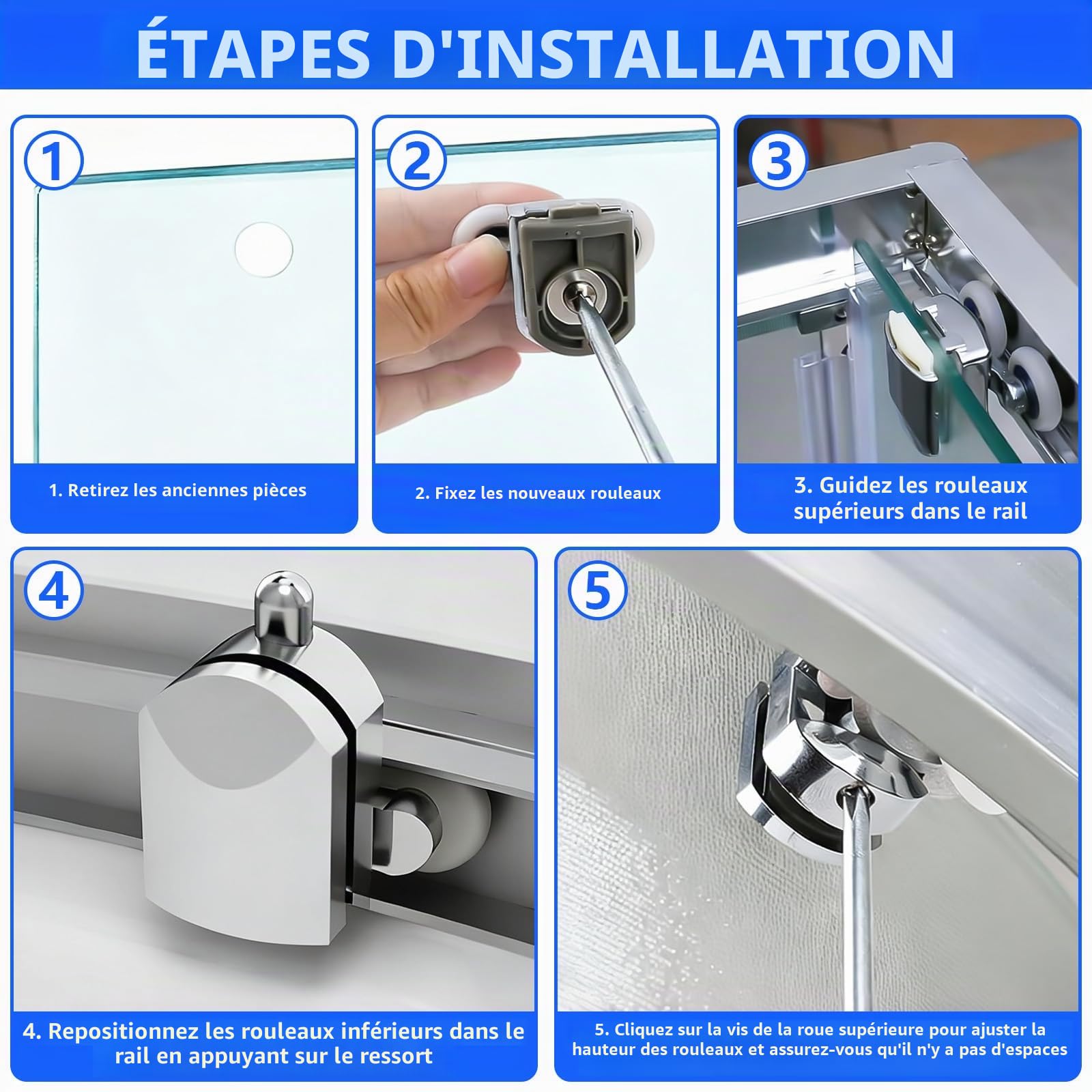 ÉTAPES D'INSTALLATION

1

1. Retirez les anciennes pièces

2

2. Fixez les nouveaux rouleaux

3

3. Guidez les rouleaux supérieurs dans le rail

4

4. Repositionnez les rouleaux inférieurs dans le rail en appuyant sur le ressort

5

5. Cliquez sur la vis de la roue supérieure pour ajuster la hauteur des rouleaux et assurez-vous qu'il n'y a pas d'espaces