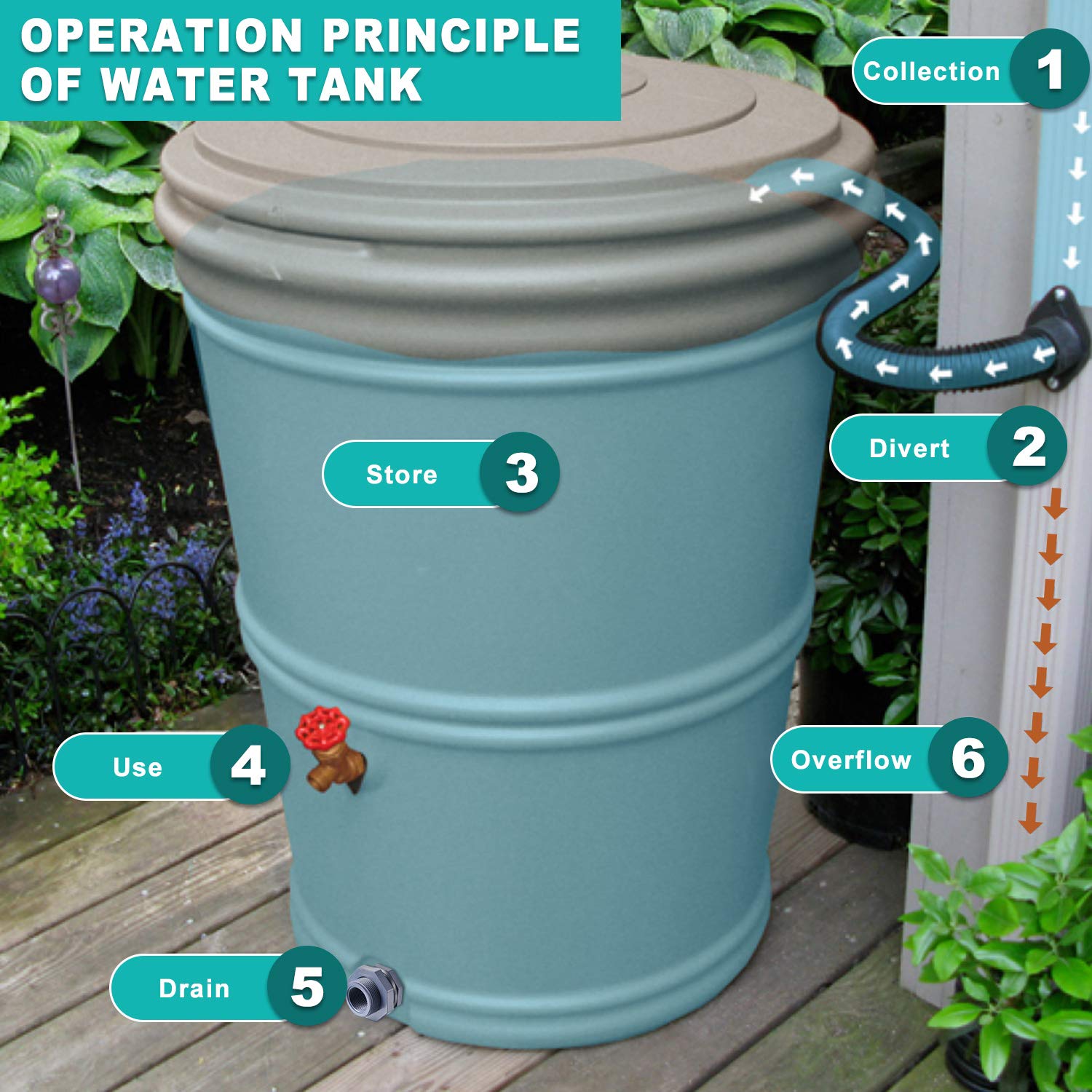 OPERATION PRINCIPLE OF WATER TANK

Collection 1

Divert 2

Store 3

Use 4

Overflow 6

Drain 5