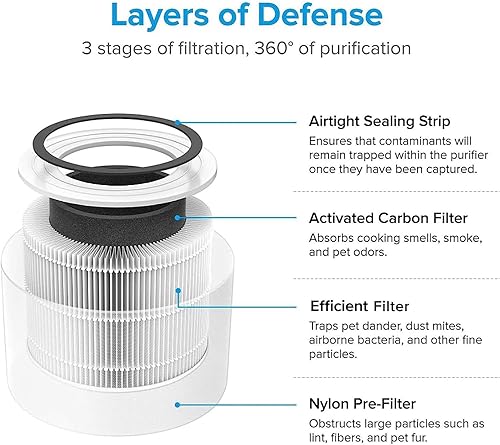 Layers of Defense

3 stages of filtration, 360° of purification

Airtight Sealing Strip

Ensures that contaminants will remain trapped within the purifier once they have been captured.

Activated Carbon Filter

Absorbs cooking smells, smoke, and pet odors.

Efficient Filter

Traps pet dander, dust mites, airborne bacteria, and other fine particles.

Nylon Pre-Filter

Obstructs large particles such as lint, fibers, and pet fur.