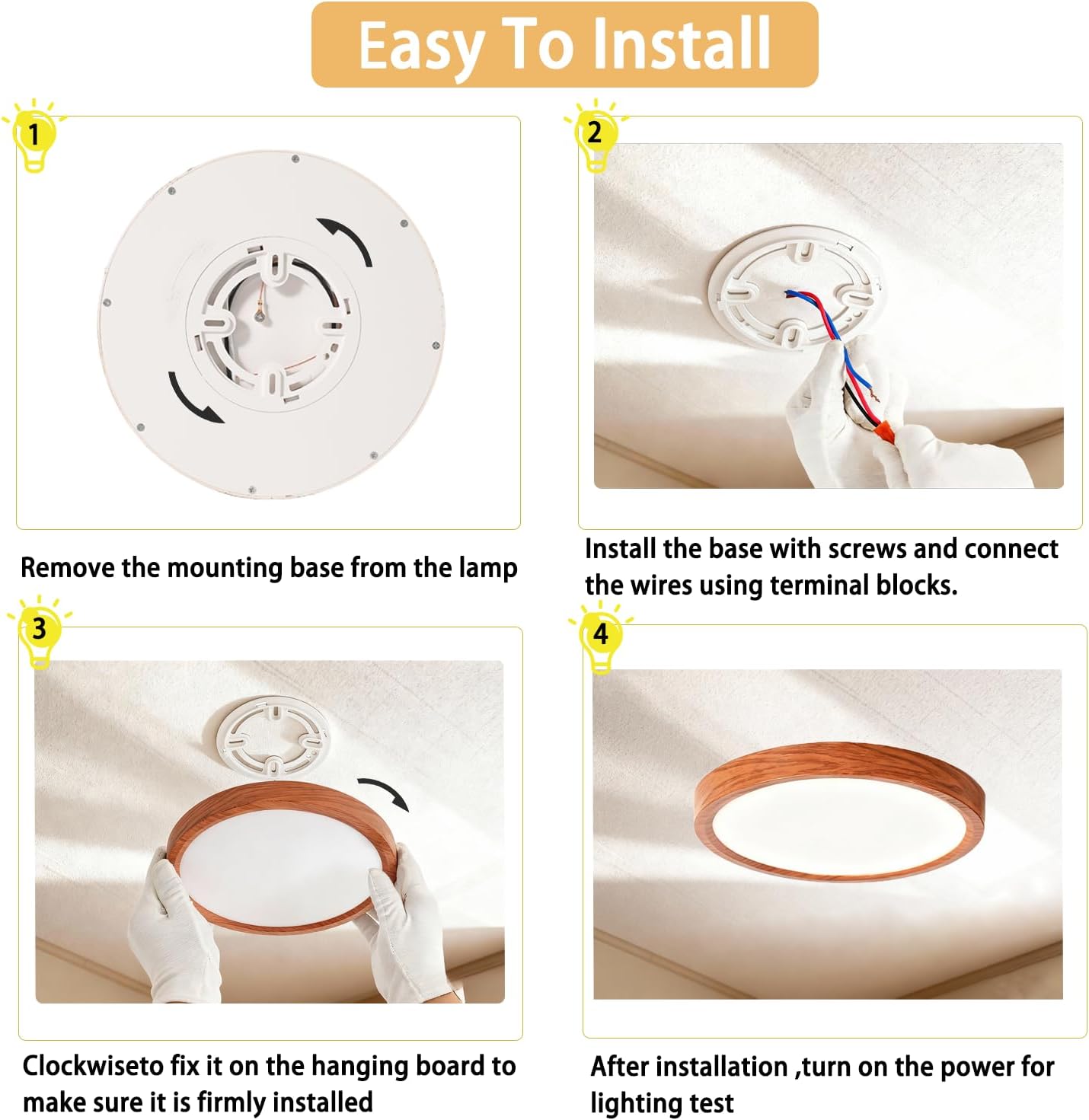 Easy To Install

1

Remove the mounting base from the lamp

2

Install the base with screws and connect the wires using terminal blocks.

3

Clockwiseto fix it on the hanging board to make sure it is firmly installed

4

After installation ,turn on the power for lighting test