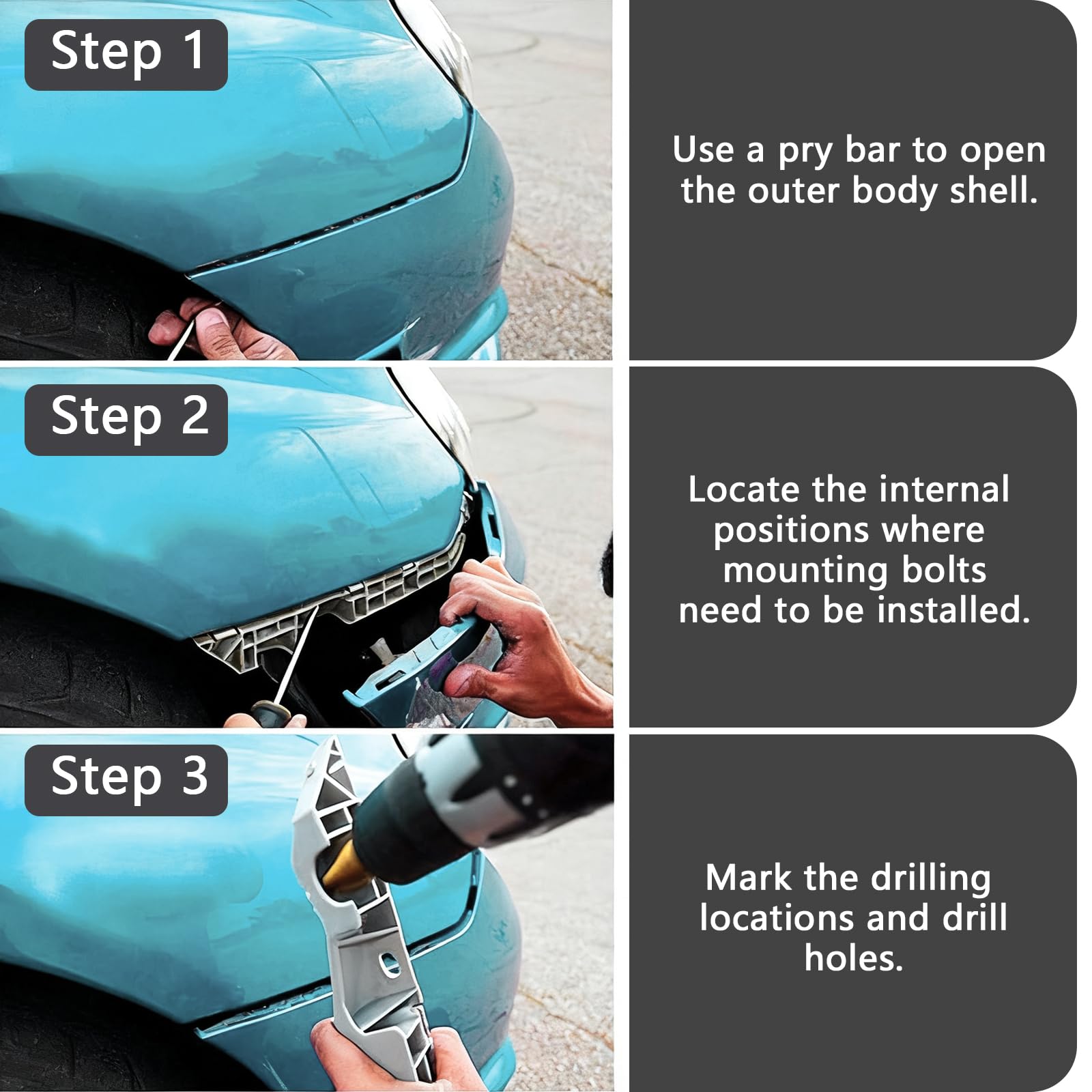 Step 1

Use a pry bar to open the outer body shell.

Step 2

Locate the internal positions where mounting bolts need to be installed.

Step 3

Mark the drilling locations and drill holes.