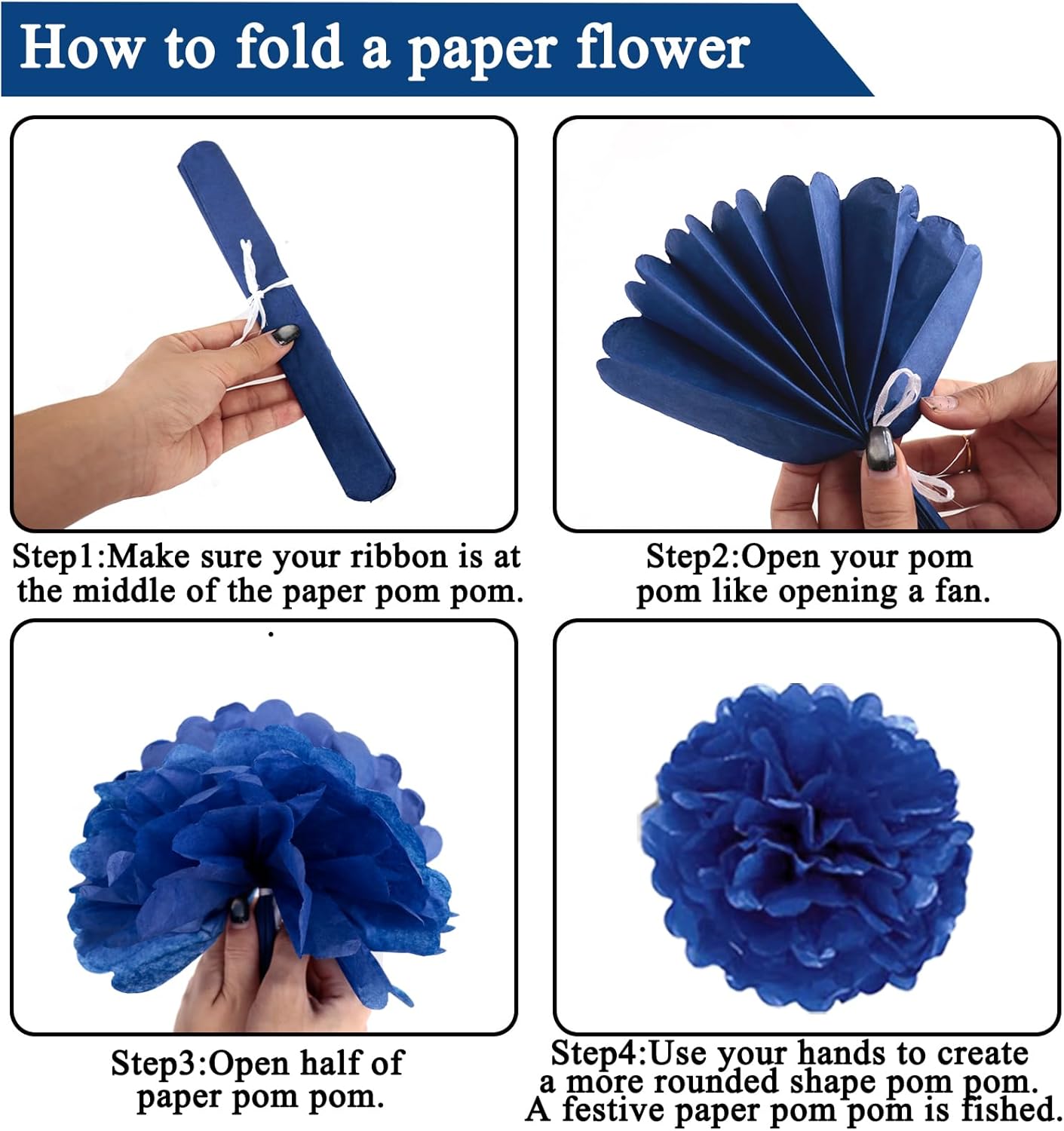 How to fold a paper flower

Step1:Make sure your ribbon is at the middle of the paper pom pom.

Step2:Open your pom pom like opening a fan.

Step3:Open half of paper pom pom.

Step4:Use your hands to create a more rounded shape pom pom. A festive paper pom pom is fished.