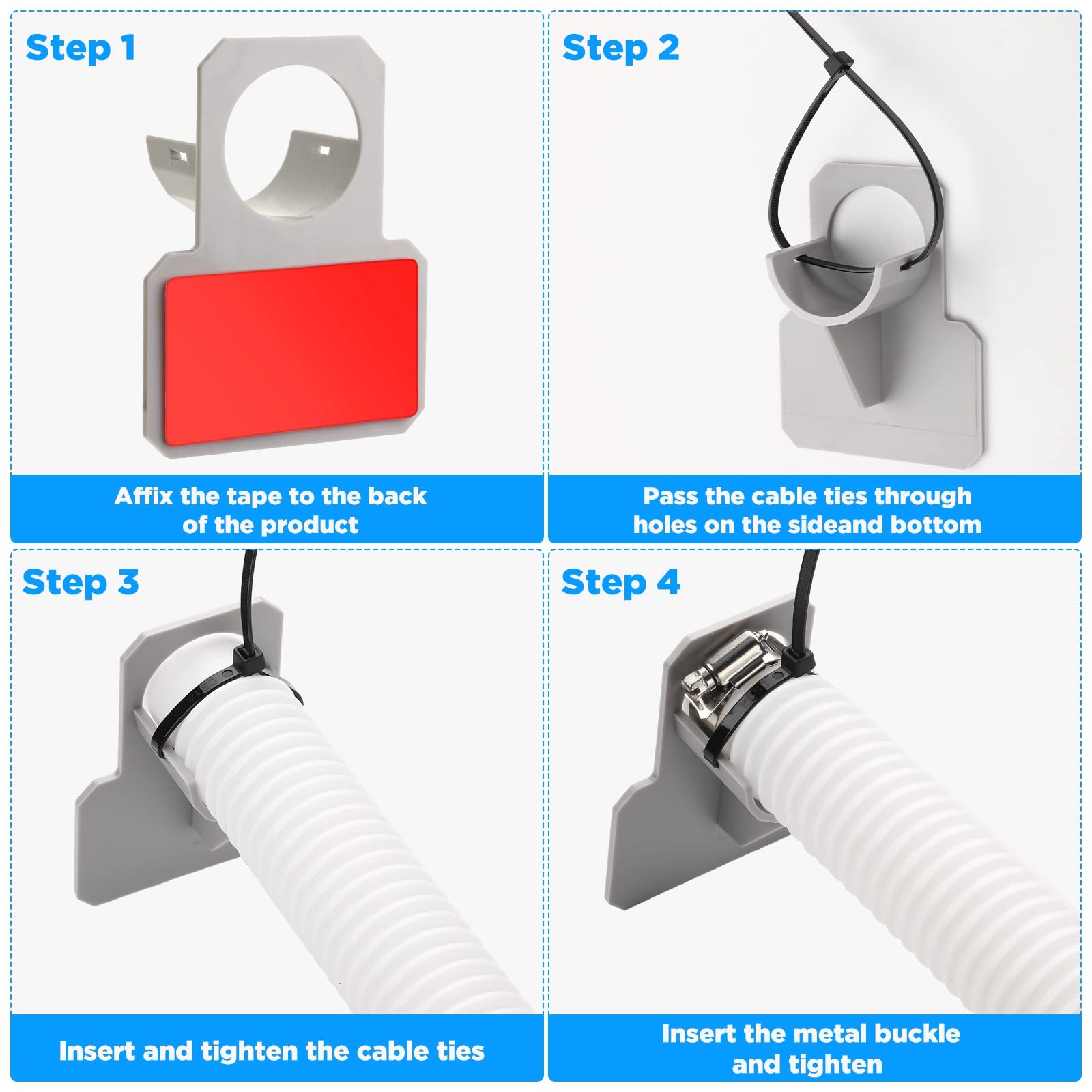 Step 1

Affix the tape to the back of the product

Step 2

Pass the cable ties through holes on the sideand bottom

Step 3

Insert and tighten the cable ties

Step 4

Insert the metal buckle and tighten