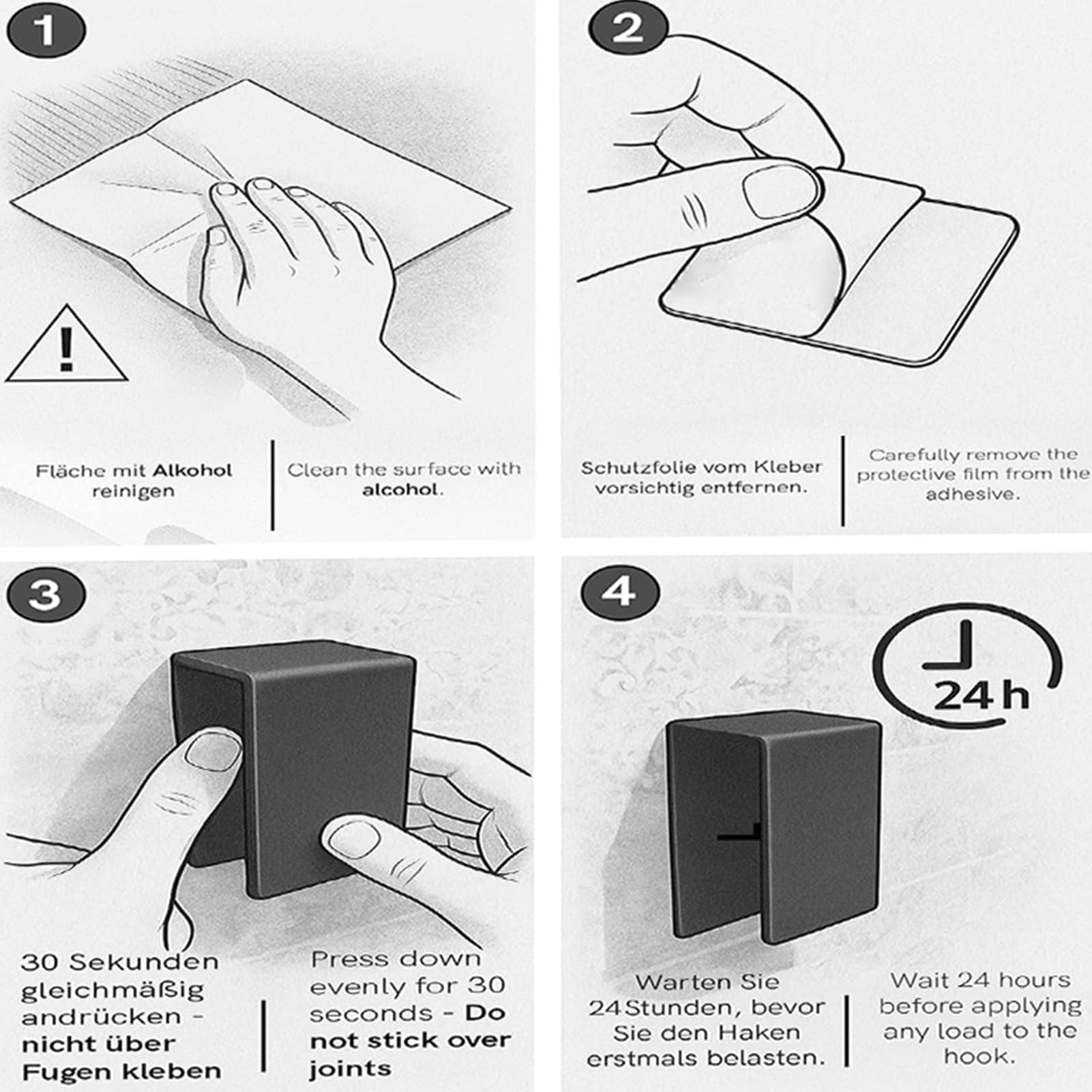 1

Fläche mit Alkohol reinigen

Clean the surface with alcohol.

2

Schutzfolie vom Kleber vorsichtig entfernen.

Carefully remove the protective film from the adhesive.

3

30 Sekunden gleichmäßig andrücken - nicht über Fugen kleben

Press down evenly for 30 seconds - Do not stick over joints

4

24 h

Warten Sie 24Stunden, bevor Sie den Haken erstmals belasten.

Wait 24 hours before applying any load to the hook.