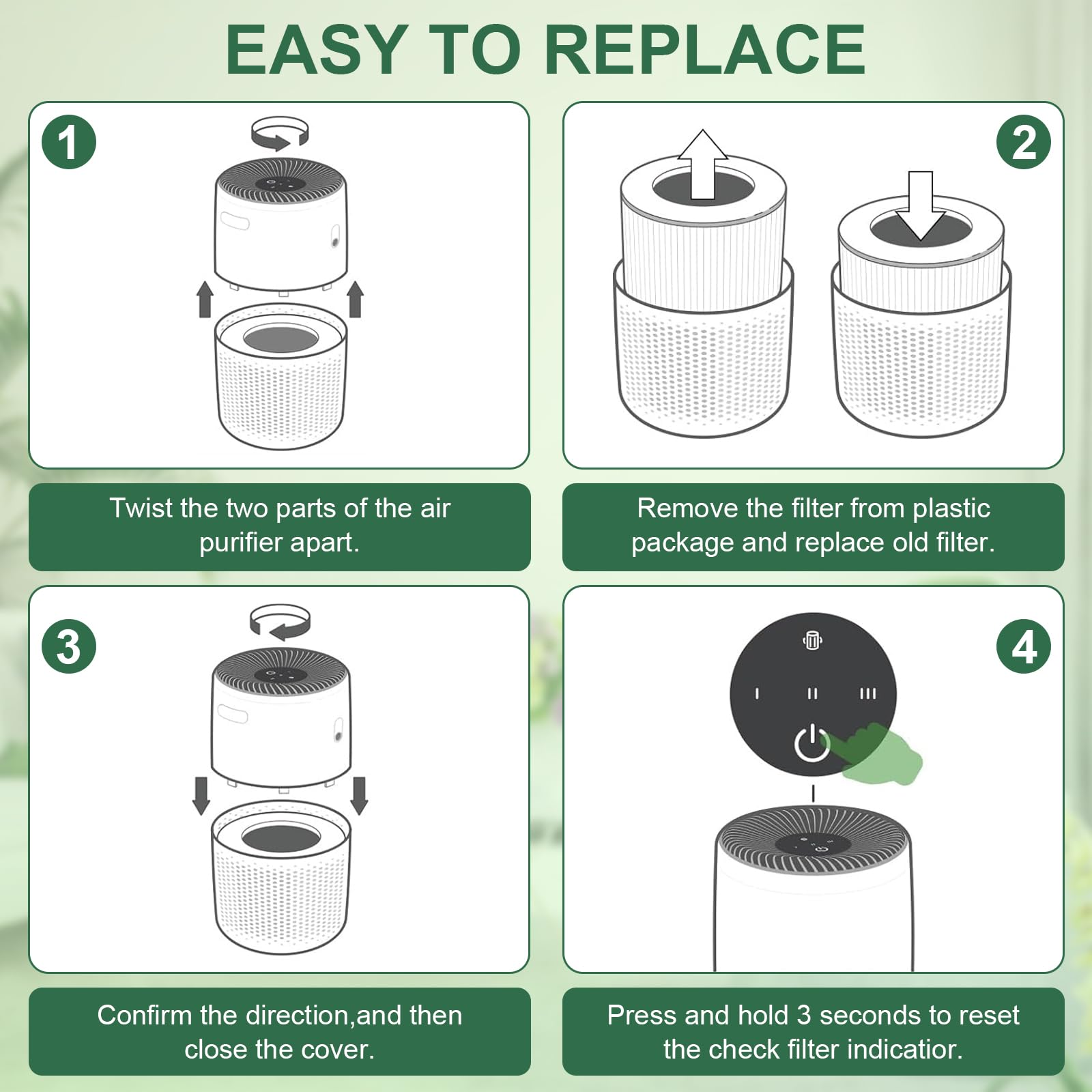 EASY TO REPLACE

1

Twist the two parts of the air purifier apart.

2

Remove the filter from plastic package and replace old filter.

3

Confirm the direction,and then close the cover.

4

I II III

Press and hold 3 seconds to reset the check filter indicatior.