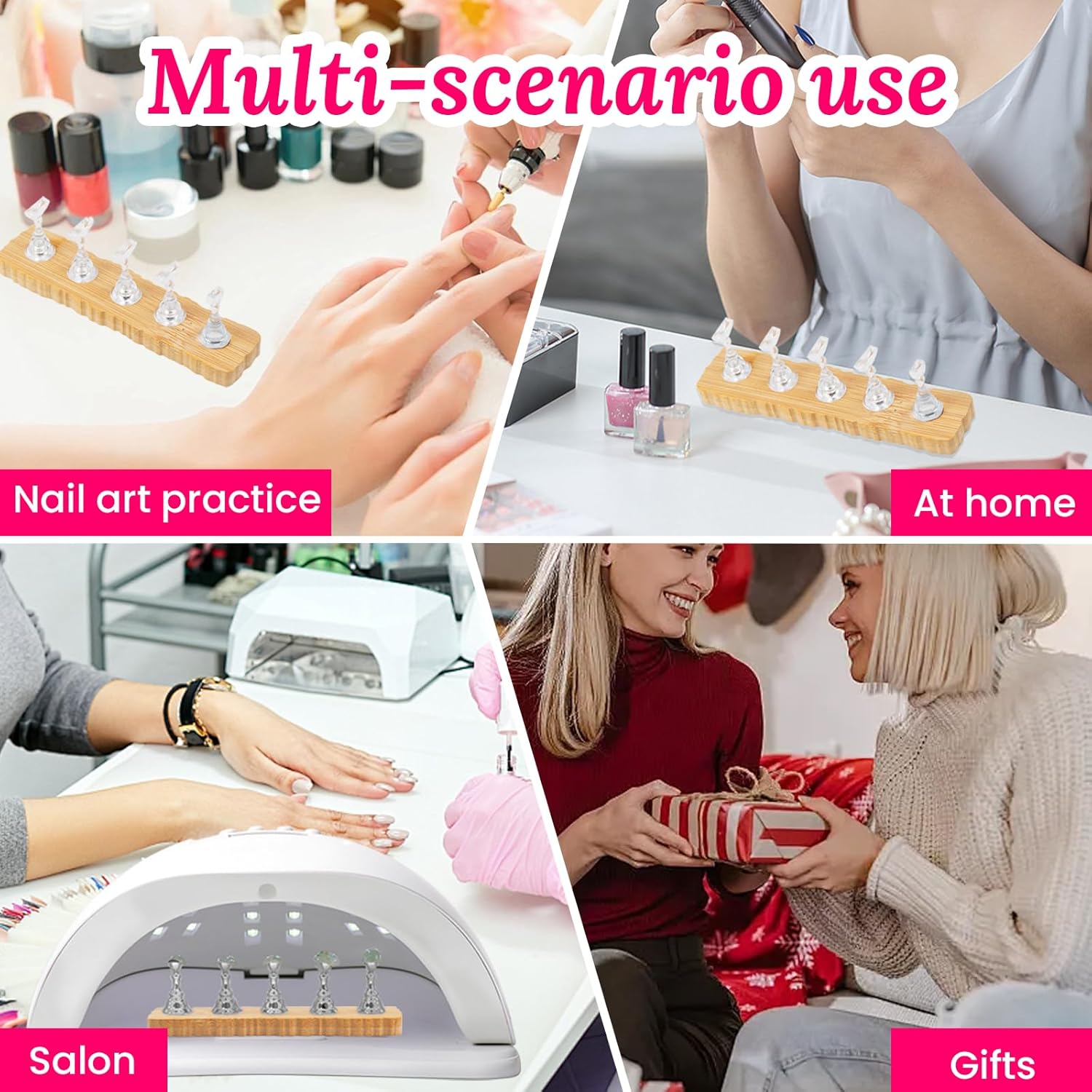 Multi-scenario use

Nail art practice

At home

Salon

Gifts