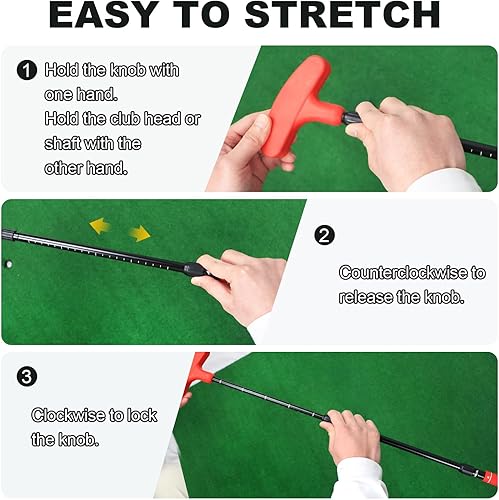 EASY TO STRETCH

1 Hold the knob with one hand.
Hold the club head or shaft with the other hand.

2 Counterclockwise to release the knob.

3 Clockwise to lock the knob.