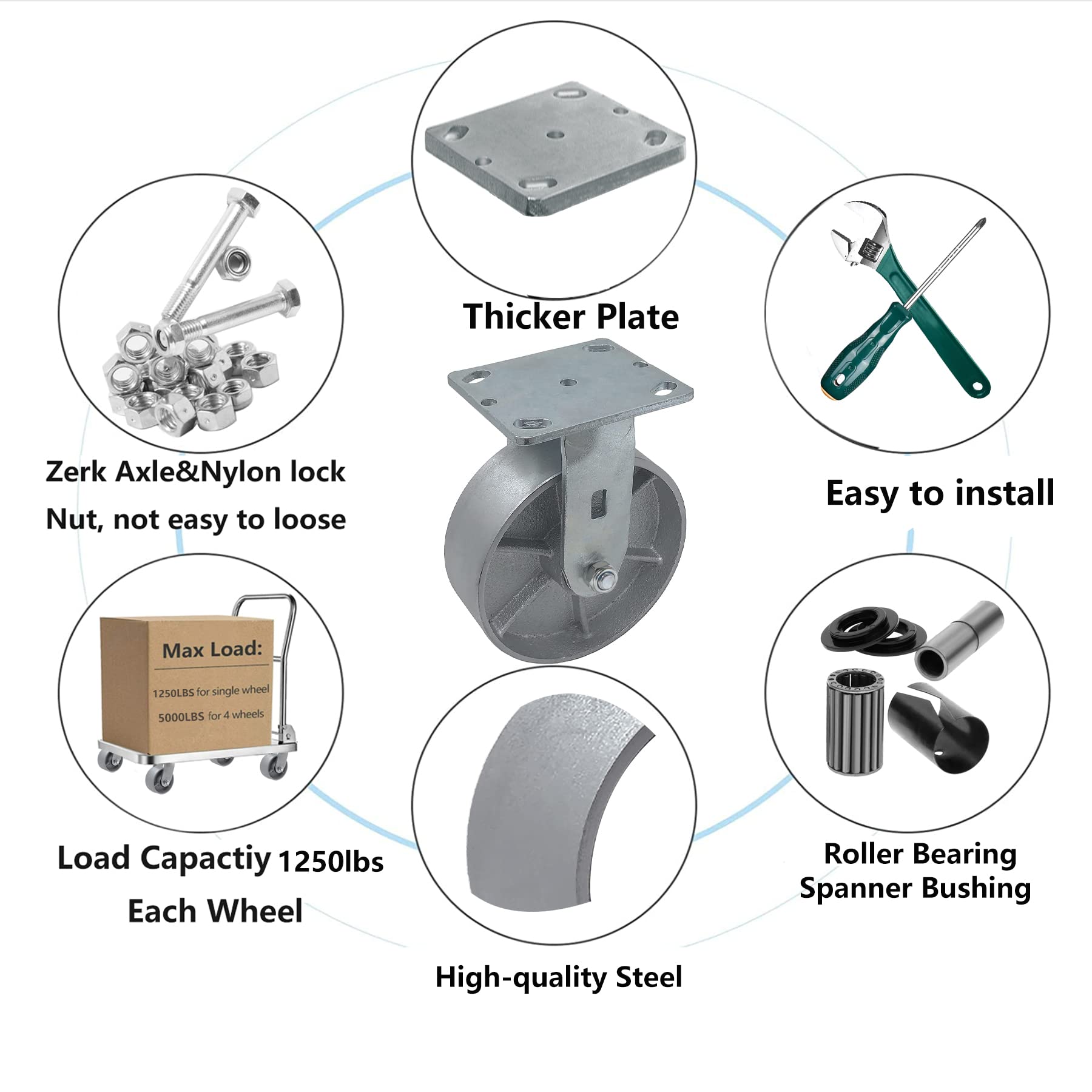 Thicker Plate

Zerk Axle&Nylon lock
Nut, not easy to loose

Easy to install

Max Load:
1250LBS for single wheel
5000LBS for 4 wheels

Load Capactiy 1250lbs
Each Wheel

High-quality Steel

Roller Bearing
Spanner Bushing