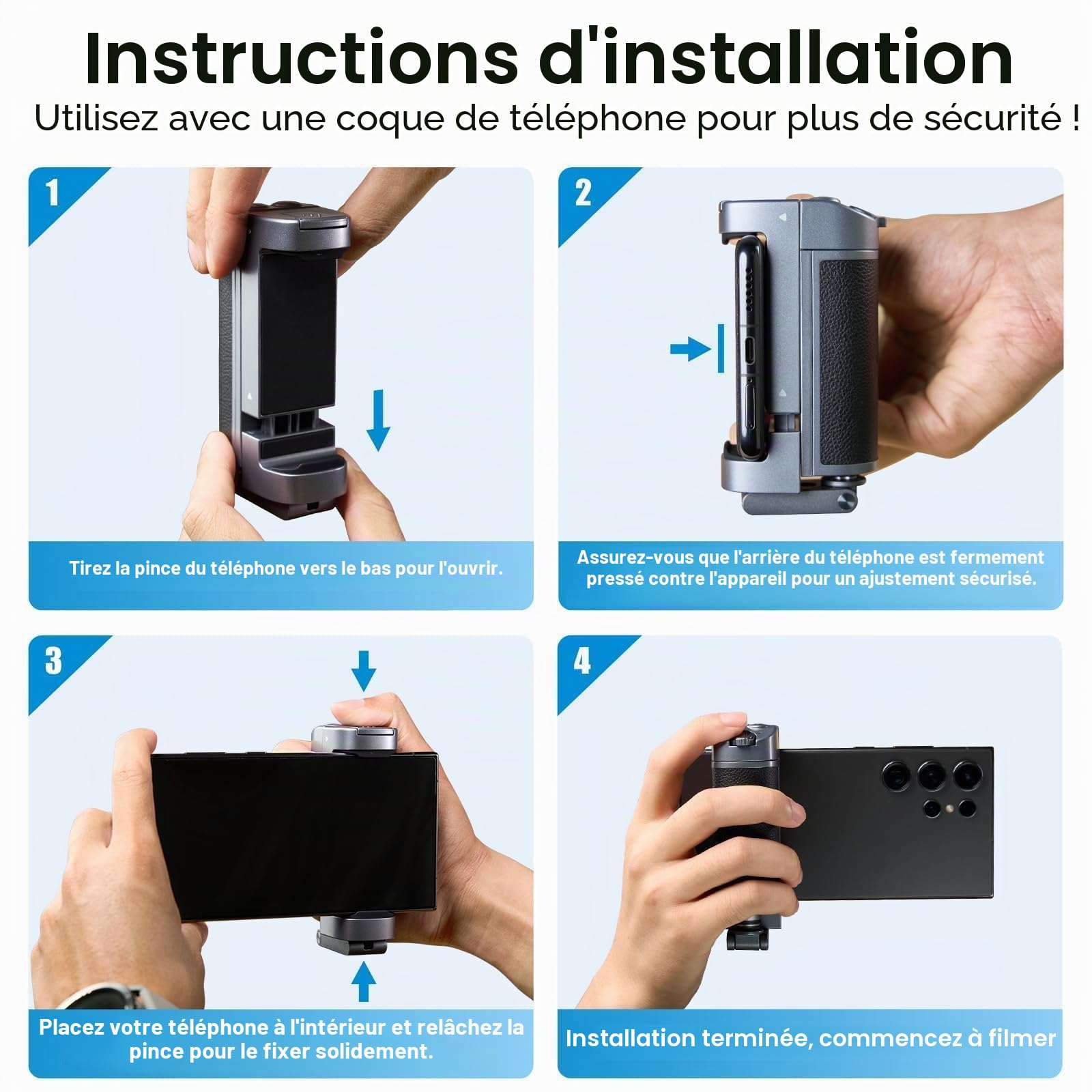 Instructions d'installation
Utilisez avec une coque de téléphone pour plus de sécurité !

1

Tirez la pince du téléphone vers le bas pour l'ouvrir.

2

Assurez-vous que l'arrière du téléphone est fermement pressé contre l'appareil pour un ajustement sécurisé.

3

Placez votre téléphone à l'intérieur et relâchez la pince pour le fixer solidement.

4

Installation terminée, commencez à filmer