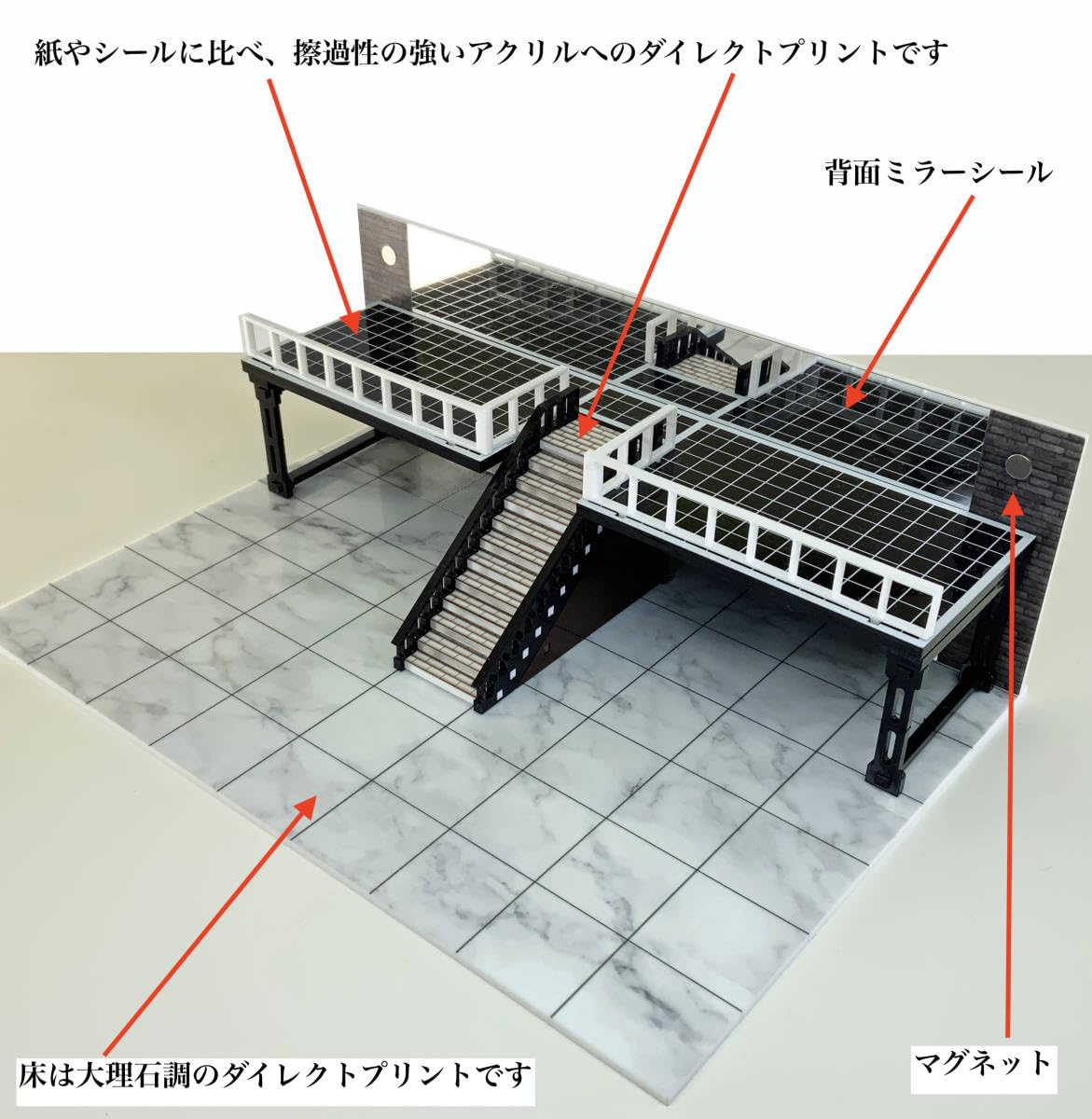 紙やシールに比べ、擦過性の強いアクリルへのダイレクトプリントです

背面ミラーシール

床は大理石調のダイレクトプリントです

マグネット