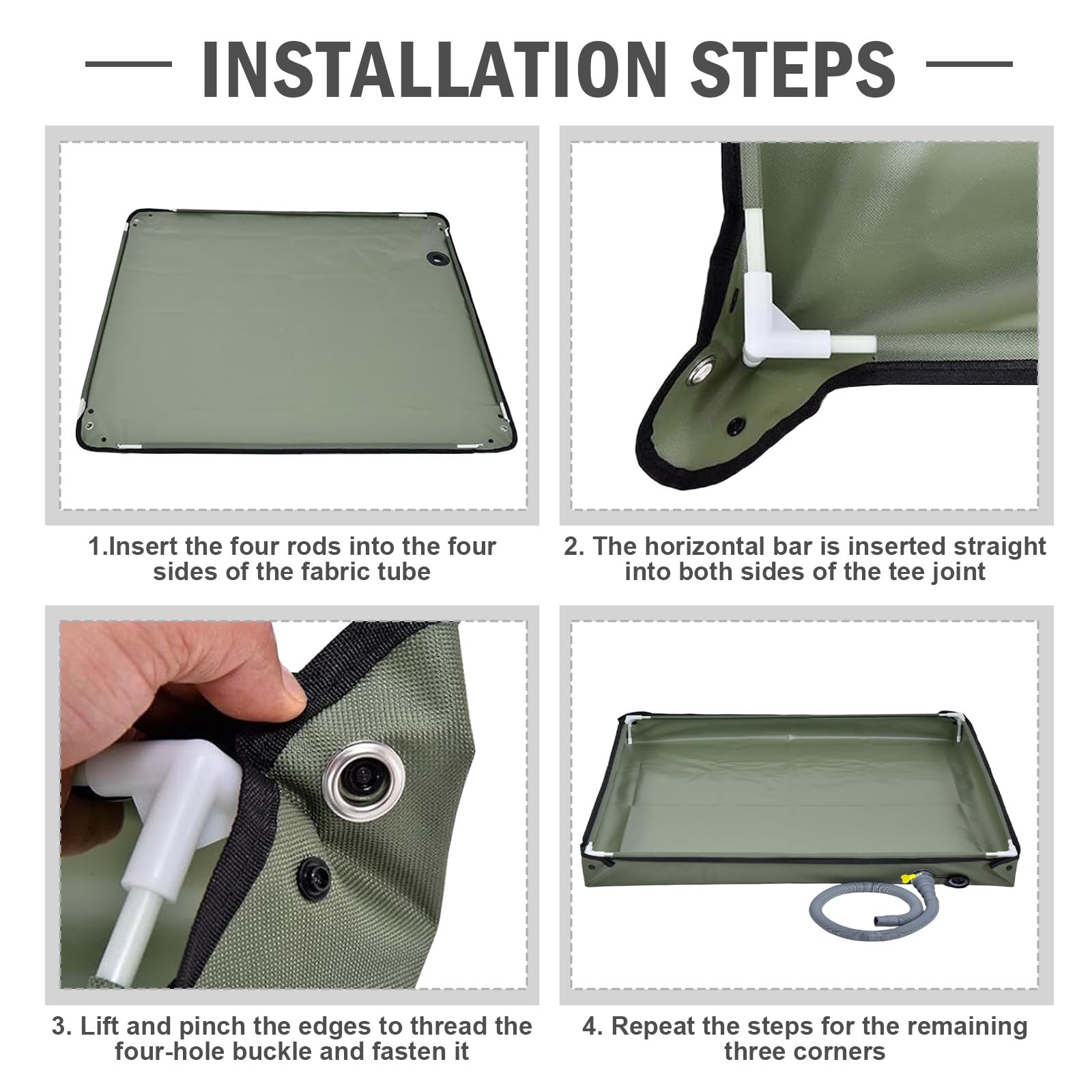 INSTALLATION STEPS

1.Insert the four rods into the four sides of the fabric tube

2. The horizontal bar is inserted straight into both sides of the tee joint

3. Lift and pinch the edges to thread the four-hole buckle and fasten it

4. Repeat the steps for the remaining three corners