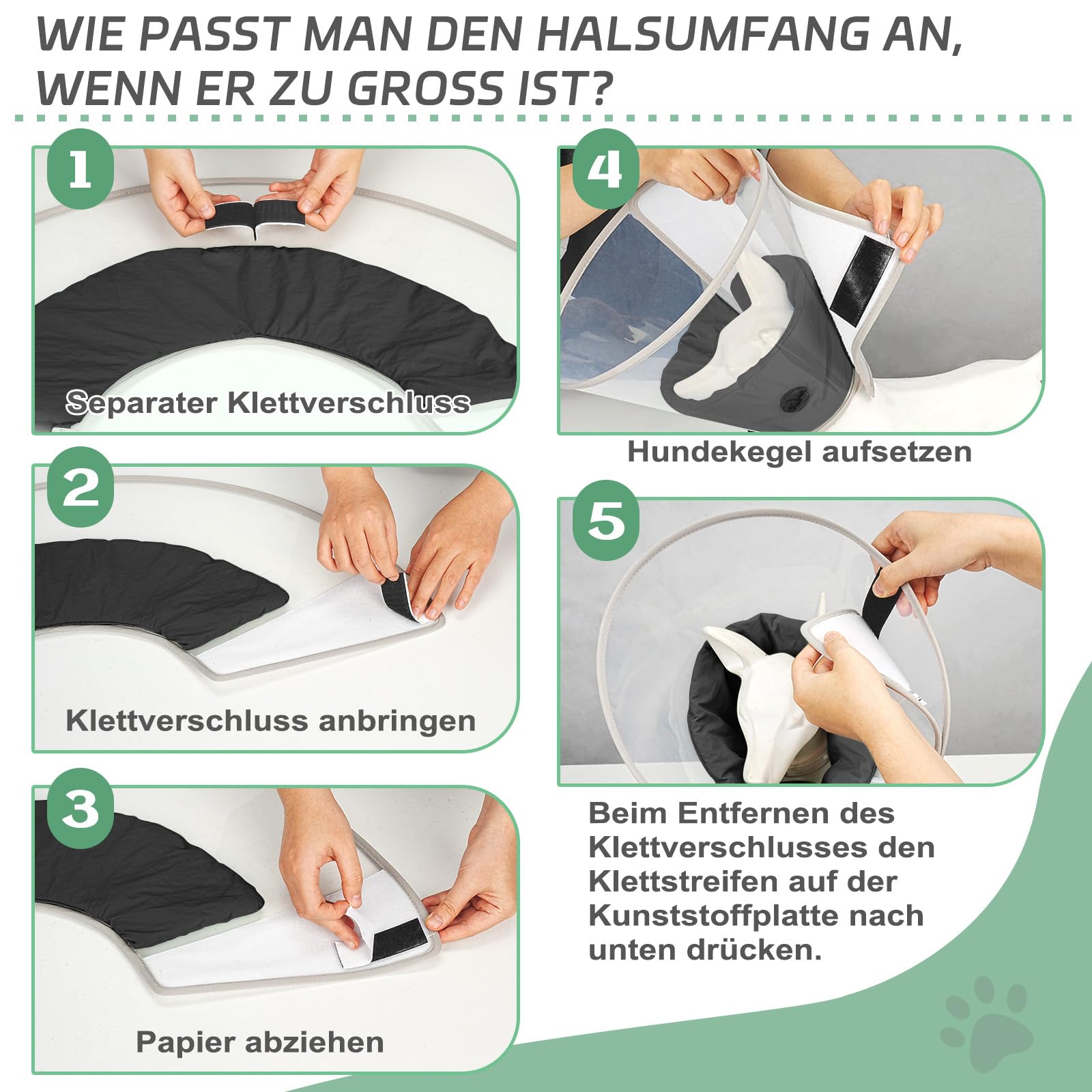 WIE PASST MAN DEN HALSUMFANG AN, WENN ER ZU GROSS IST?

1

Separater Klettverschluss

2

Klettverschluss anbringen

3

Papier abziehen

4

Hundekegel aufsetzen

5

Beim Entfernen des Klettverschlusses den Klettstreifen auf der Kunststoffplatte nach unten drücken.