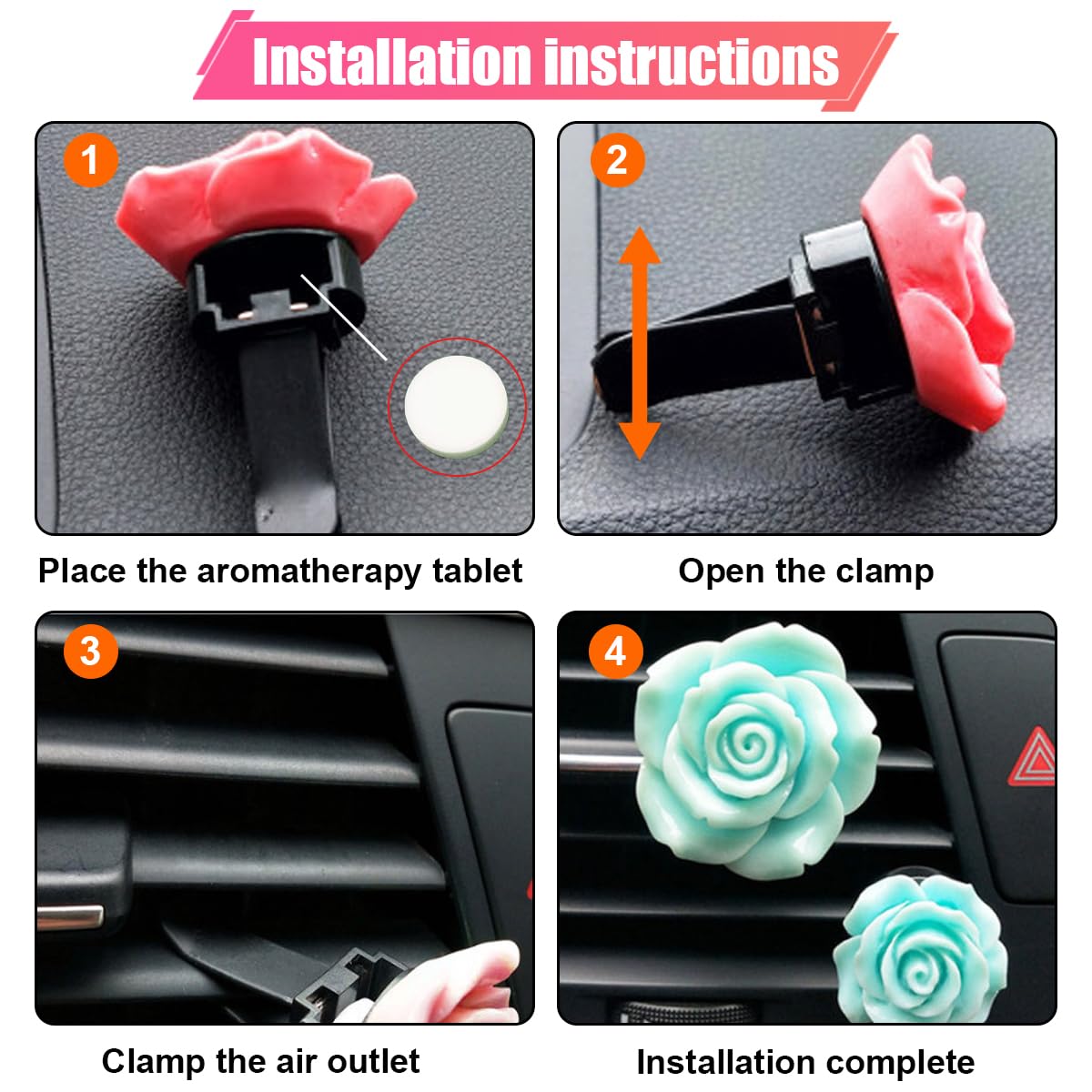 Installation instructions

1

Place the aromatherapy tablet

2

Open the clamp

3

Clamp the air outlet

4

Installation complete