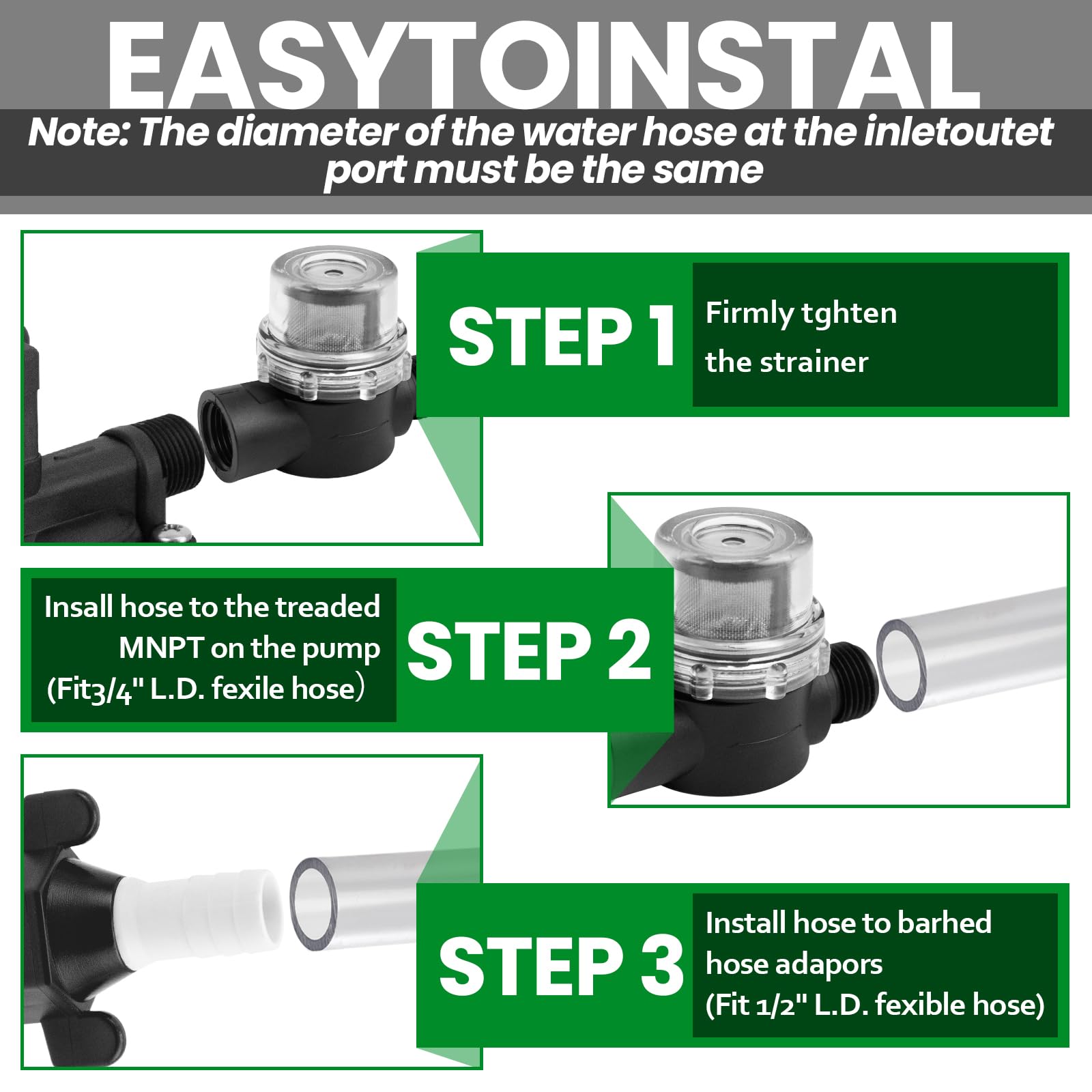 EASYTOINSTAL

Note: The diameter of the water hose at the inletoutet port must be the same

STEP 1

Firmly tghten the strainer

Insall hose to the treaded MNPT on the pump (Fit3/4" L.D. fexile hose)

STEP 2

STEP 3

Install hose to barhed hose adapors (Fit 1/2" L.D. fexible hose)