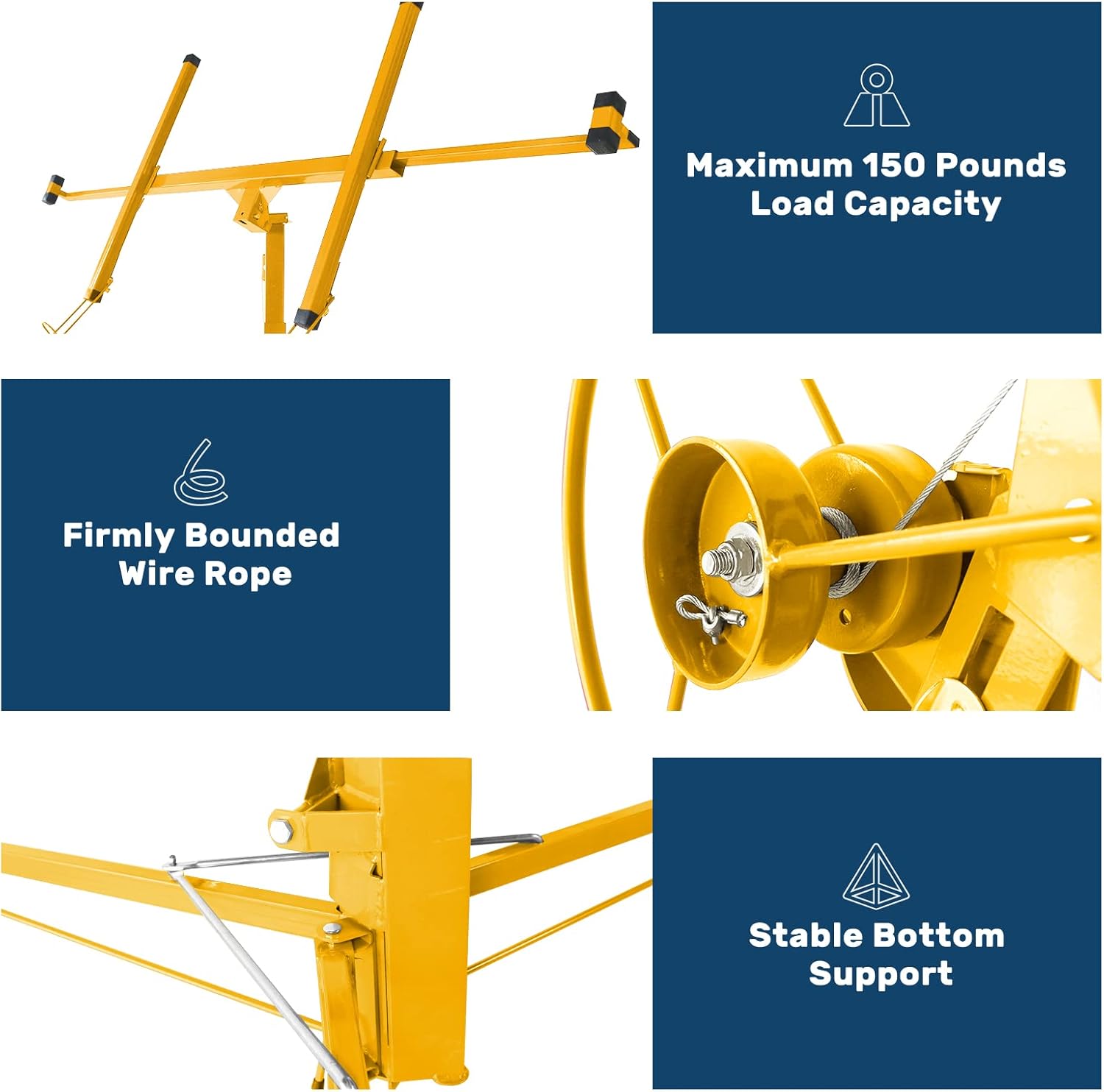 Maximum 150 Pounds Load Capacity

Firmly Bounded Wire Rope

Stable Bottom Support