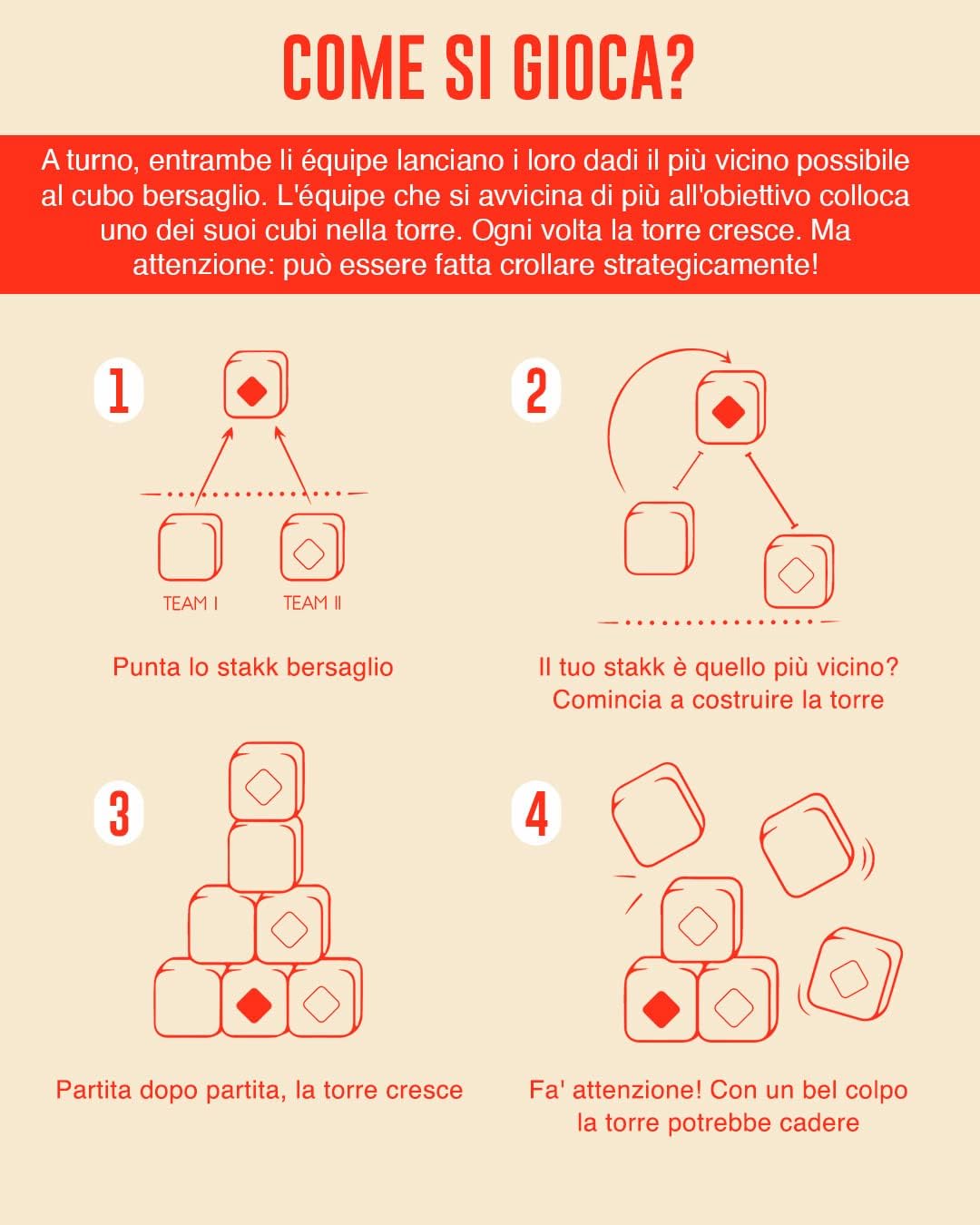 COME SI GIOCA?

A turno, entrambe li équipe lanciano i loro dadi il più vicino possibile al cubo bersaglio. L'équipe che si avvicina di più all'obiettivo colloca uno dei suoi cubi nella torre. Ogni volta la torre cresce. Ma attenzione: può essere fatta crollare strategicamente!

1

TEAM I

TEAM II

Punta lo stakk bersaglio

2

Il tuo stakk è quello più vicino? Comincia a costruire la torre

3

Partita dopo partita, la torre cresce

4

Fa' attenzione! Con un bel colpo la torre potrebbe cadere