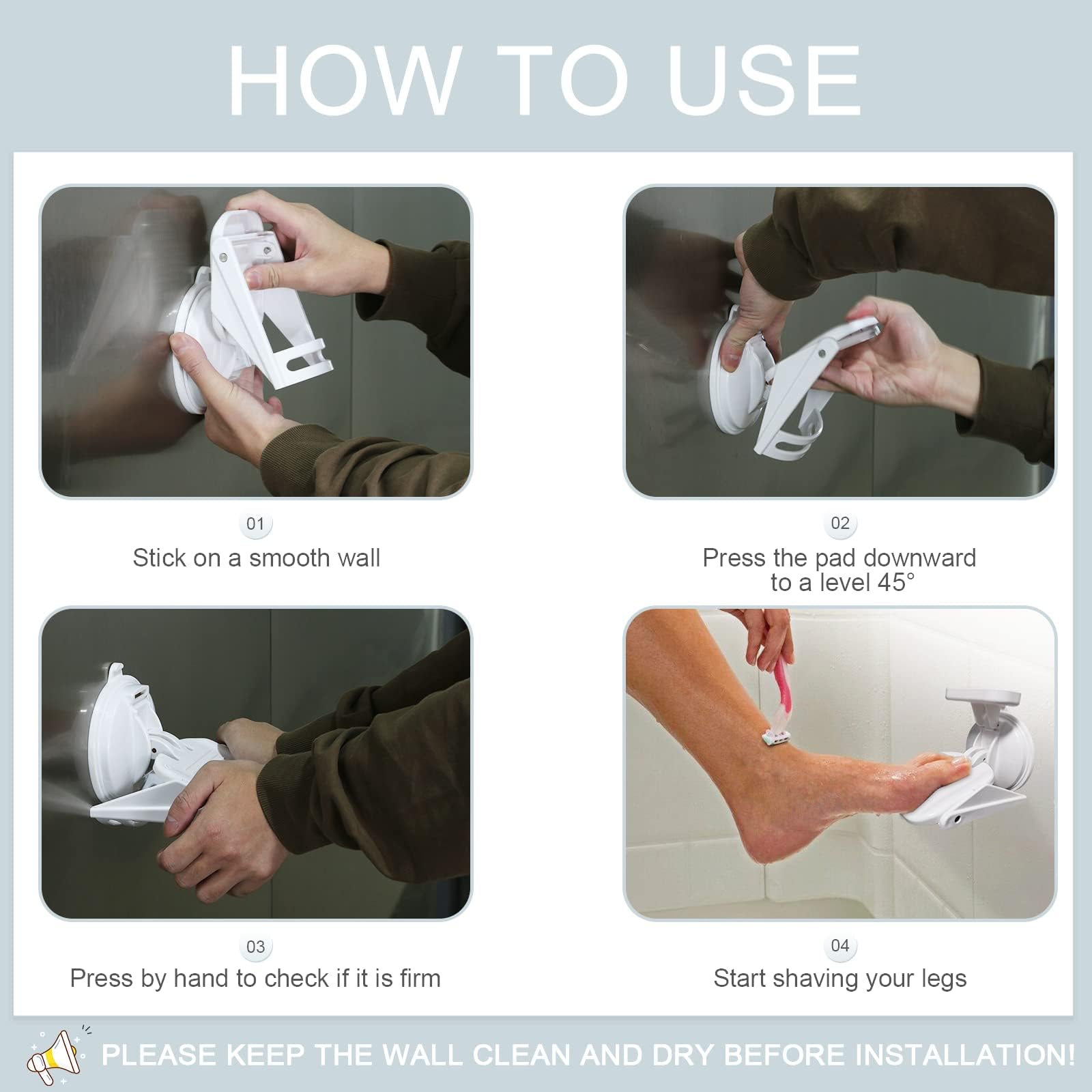 HOW TO USE

01
Stick on a smooth wall

02
Press the pad downward to a level 45°

03
Press by hand to check if it is firm

04
Start shaving your legs

PLEASE KEEP THE WALL CLEAN AND DRY BEFORE INSTALLATION!