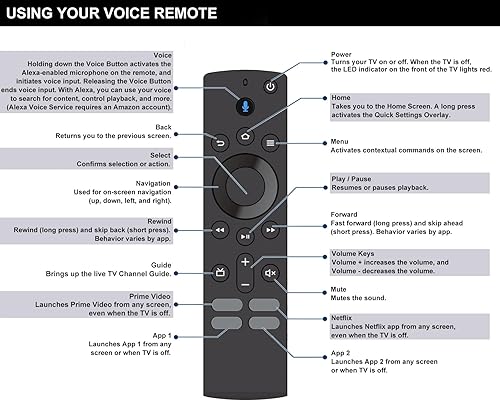 USING YOUR VOICE REMOTE

Voice
Holding down the Voice Button activates the Alexa-enabled microphone on the remote, and initiates voice input. Releasing the Voice Button ends voice input. With Alexa, you can use your voice to search for content, control playback, and more. (Alexa Voice Service requires an Amazon account).

Back
Returns you to the previous screen.

Select
Confirms selection or action.

Navigation
Used for on-screen navigation (up, down, left, and right).

Rewind
Rewind (long press) and skip back (short press). Behavior varies by app.

Guide
Brings up the live TV Channel Guide.

Prime Video
Launches Prime Video from any screen, even when the TV is off.

App 1
Launches App 1 from any screen or when TV is off.

Power
Turns your TV on or off. When the TV is off, the LED indicator on the front of the TV lights red.

Home
Takes you to the Home Screen. A long press activates the Quick Settings Overlay.

Menu
Activates contextual commands on the screen.

Play / Pause
Resumes or pauses playback.

Forward
Fast forward (long press) and skip ahead (short press). Behavior varies by app.

Volume Keys
Volume + increases the volume, and Volume - decreases the volume.

Mute
Mutes the sound.

Netflix
Launches Netflix app from any screen, even when the TV is off.

App 2
Launches App 2 from any screen or when TV is off.