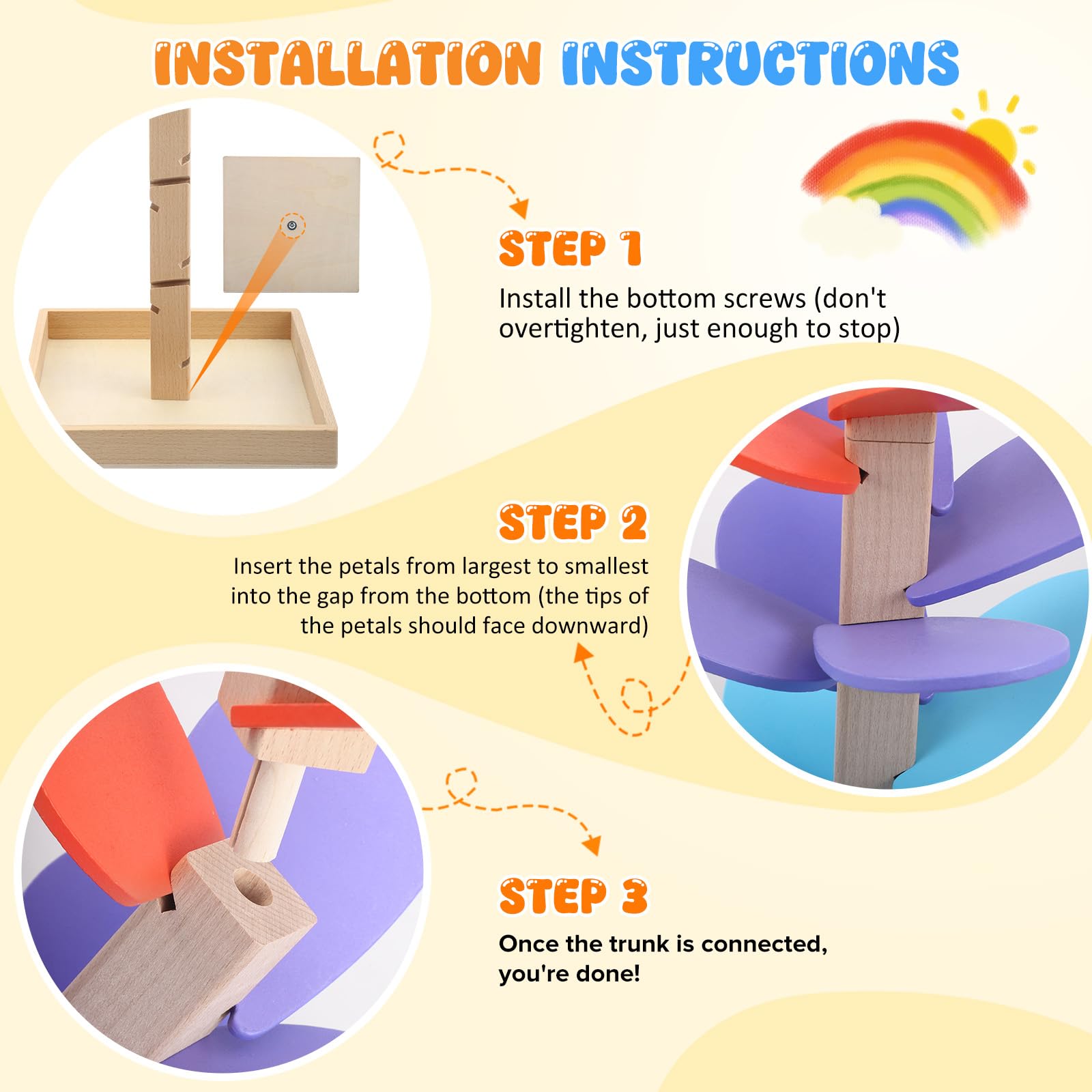 INSTALLATION INSTRUCTIONS

STEP 1

Install the bottom screws (don't overtighten, just enough to stop)

STEP 2

Insert the petals from largest to smallest into the gap from the bottom (the tips of the petals should face downward)

STEP 3

Once the trunk is connected, you're done!