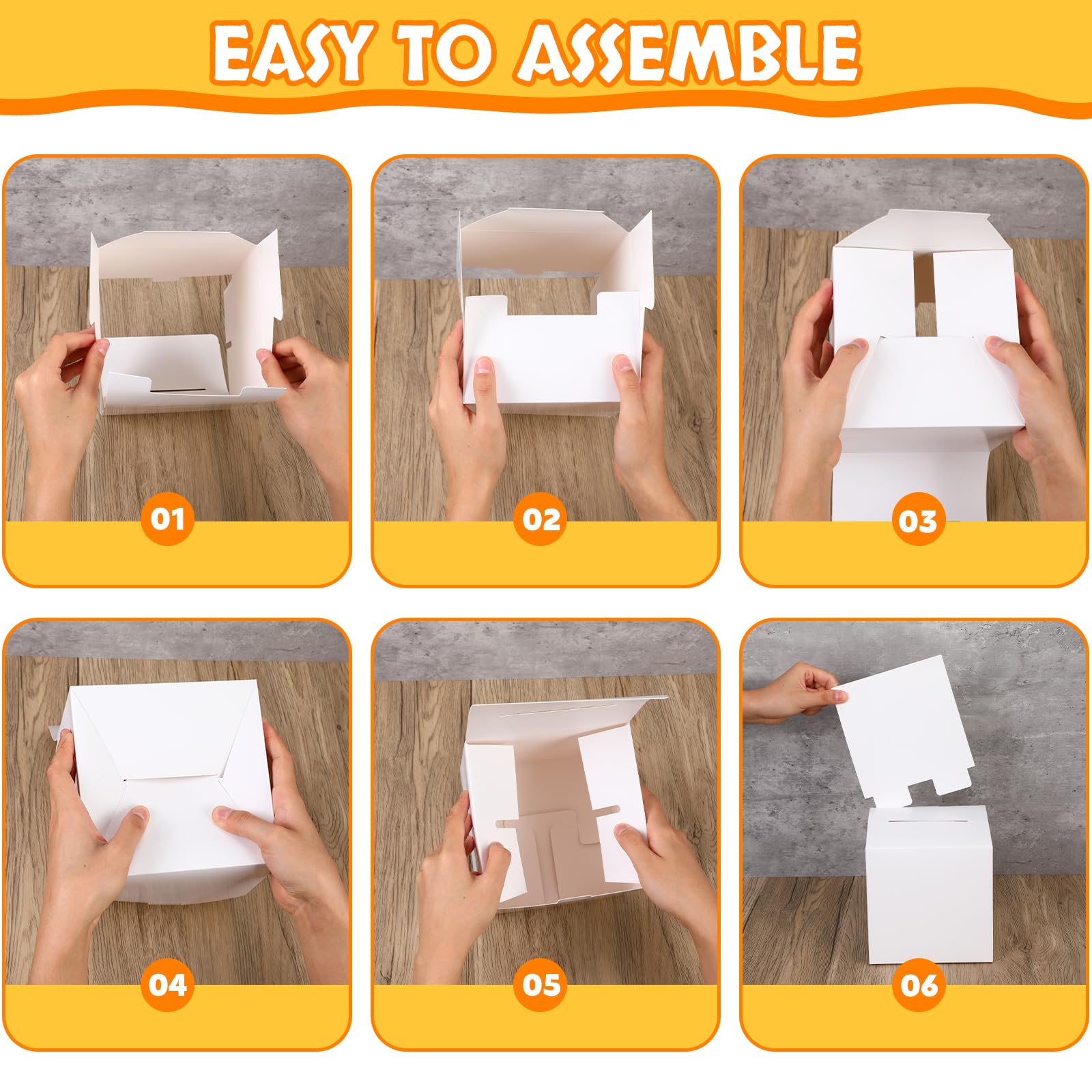 EASY TO ASSEMBLE

01

02

03

04

05

06