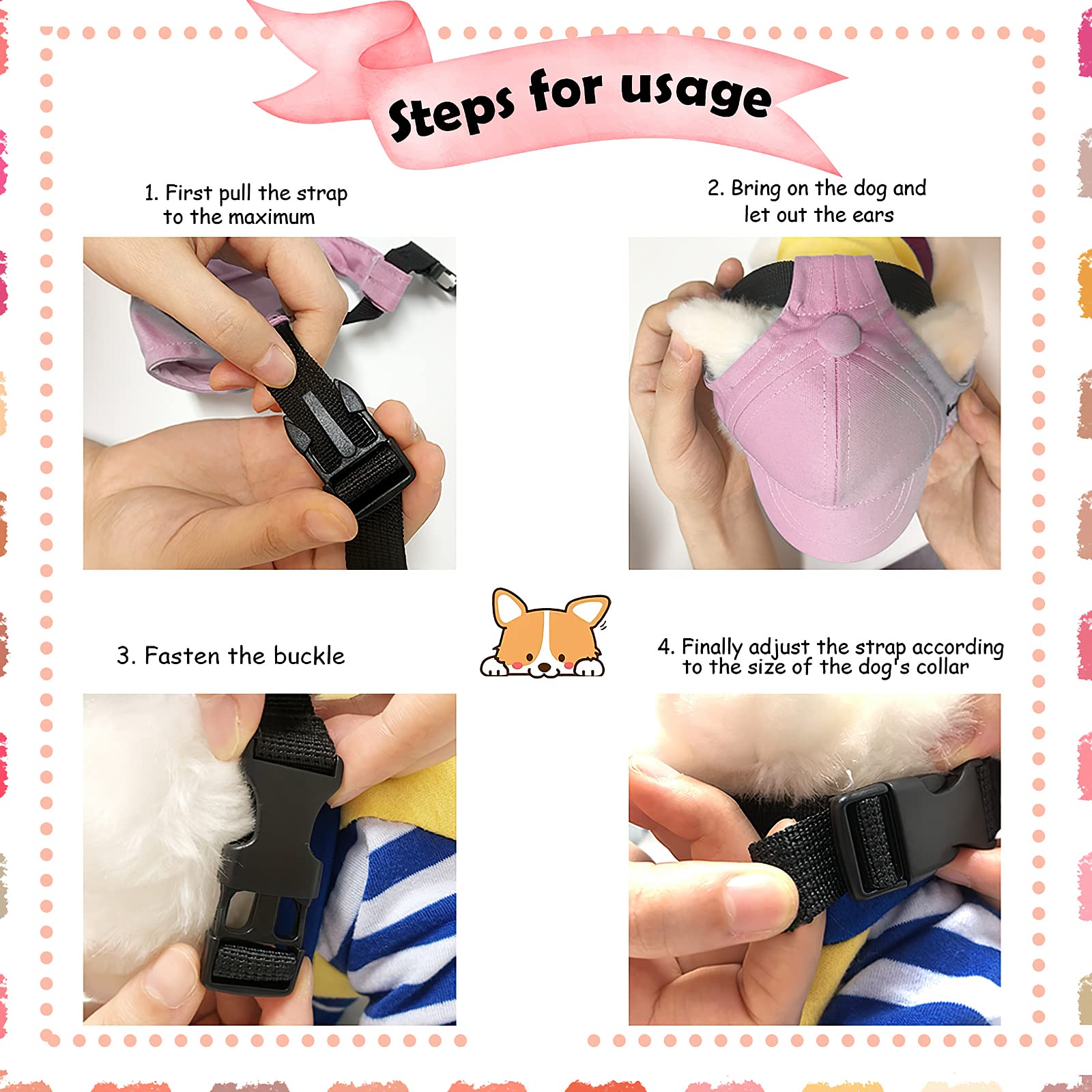 Steps for usage

1. First pull the strap to the maximum

2. Bring on the dog and let out the ears

3. Fasten the buckle

4. Finally adjust the strap according to the size of the dog's collar