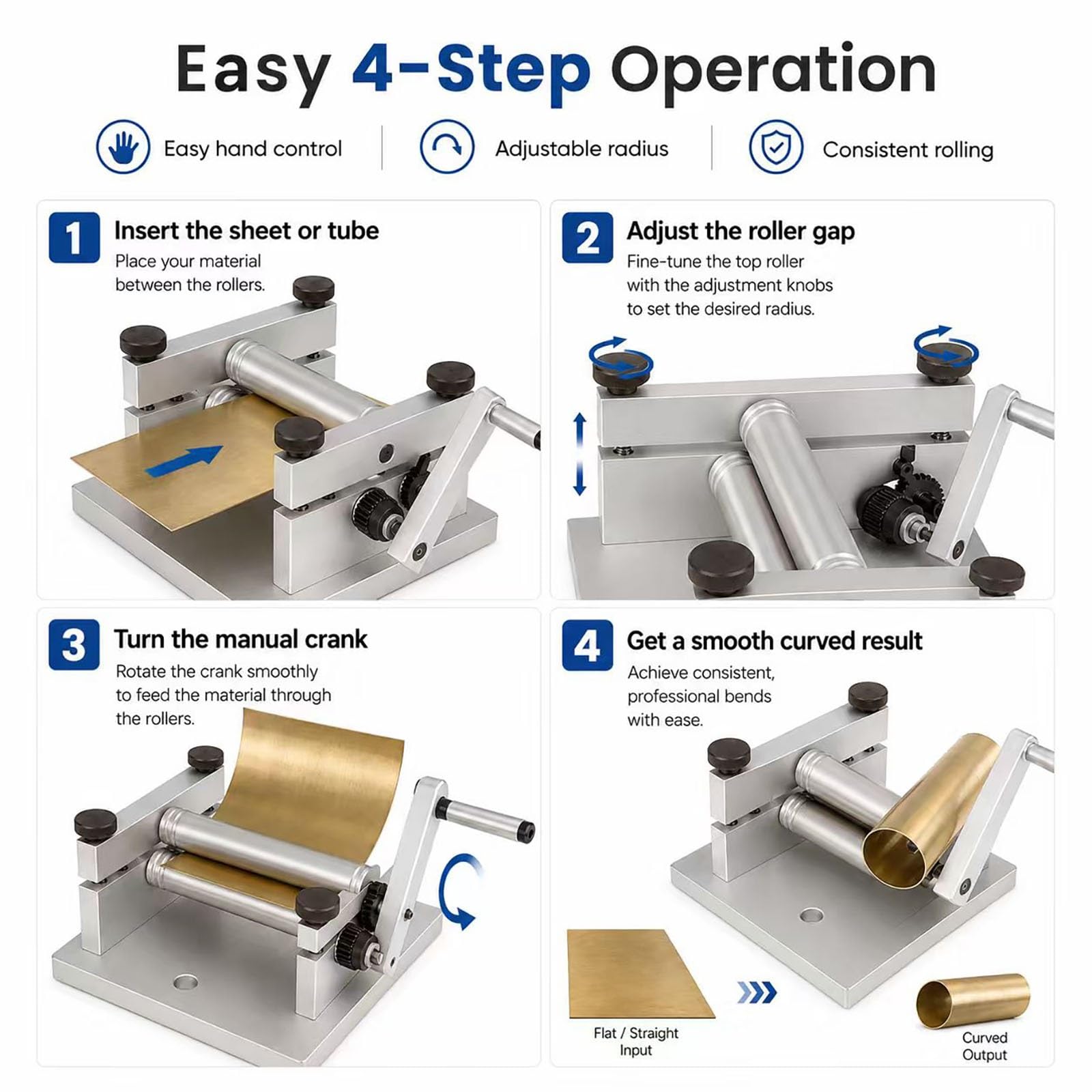 Easy 4-Step Operation

Easy hand control

Adjustable radius

Consistent rolling

1 Insert the sheet or tube

Place your material between the rollers.

2 Adjust the roller gap

Fine-tune the top roller with the adjustment knobs to set the desired radius.

3 Turn the manual crank

Rotate the crank smoothly to feed the material through the rollers.

4 Get a smooth curved result

Achieve consistent, professional bends with ease.

Flat / Straight Input

Curved Output