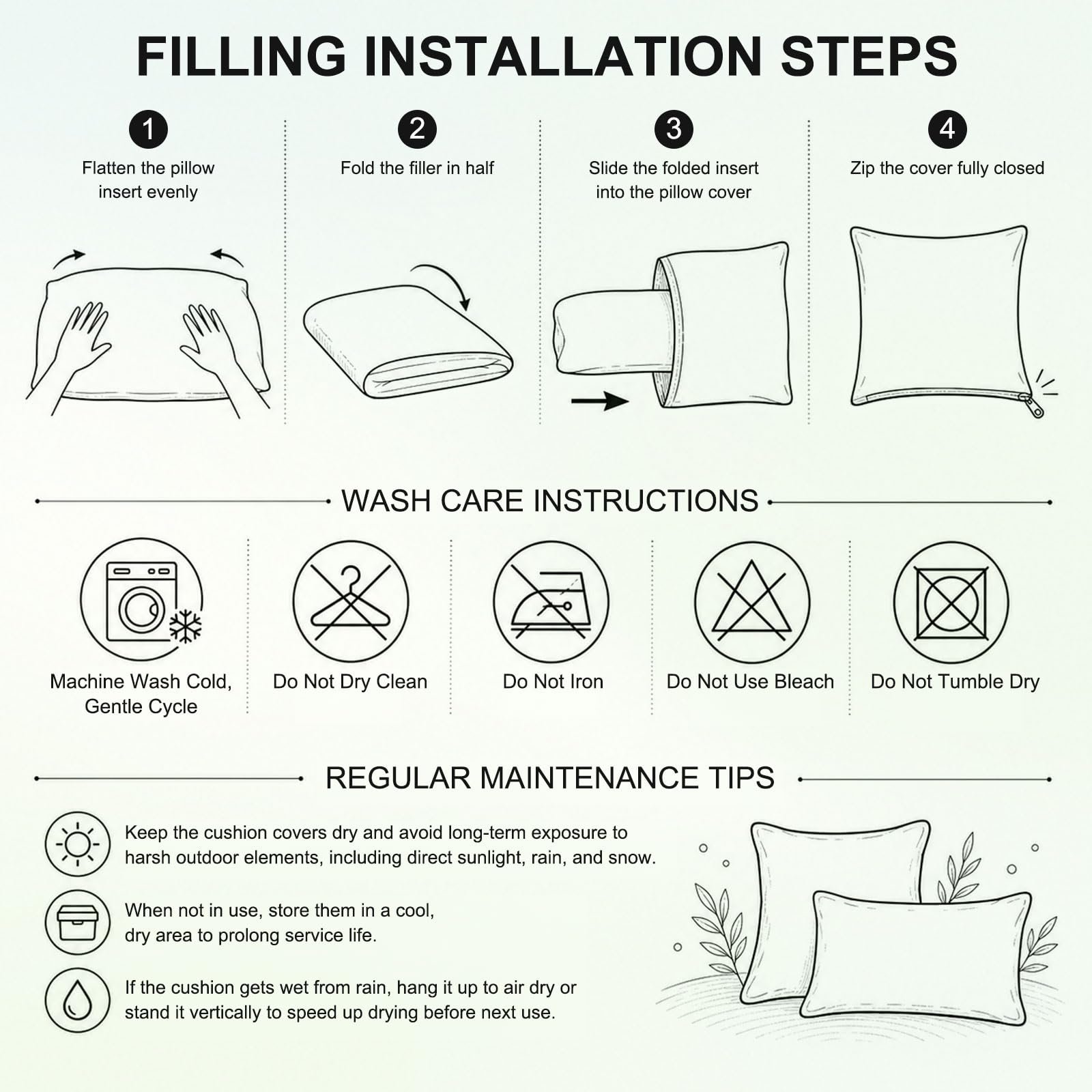 FILLING INSTALLATION STEPS

1
Flatten the pillow insert evenly

2
Fold the filler in half

3
Slide the folded insert into the pillow cover

4
Zip the cover fully closed

WASH CARE INSTRUCTIONS

Machine Wash Cold, Gentle Cycle

Do Not Dry Clean

Do Not Iron

Do Not Use Bleach

Do Not Tumble Dry

REGULAR MAINTENANCE TIPS

Keep the cushion covers dry and avoid long-term exposure to harsh outdoor elements, including direct sunlight, rain, and snow.

When not in use, store them in a cool, dry area to prolong service life.

If the cushion gets wet from rain, hang it up to air dry or stand it vertically to speed up drying before next use.