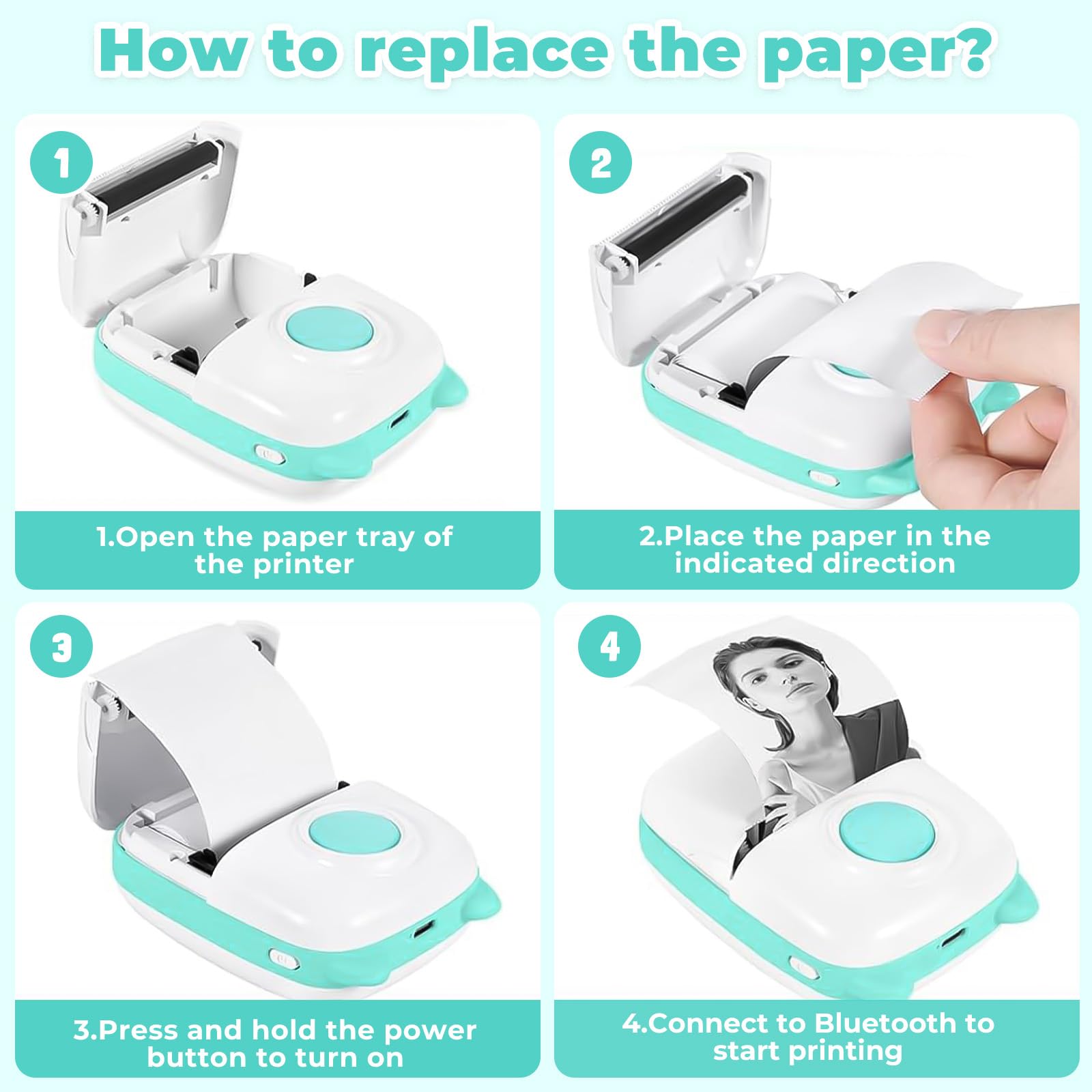 How to replace the paper?

1

1.Open the paper tray of the printer

2

2.Place the paper in the indicated direction

3

3.Press and hold the power button to turn on

4

4.Connect to Bluetooth to start printing