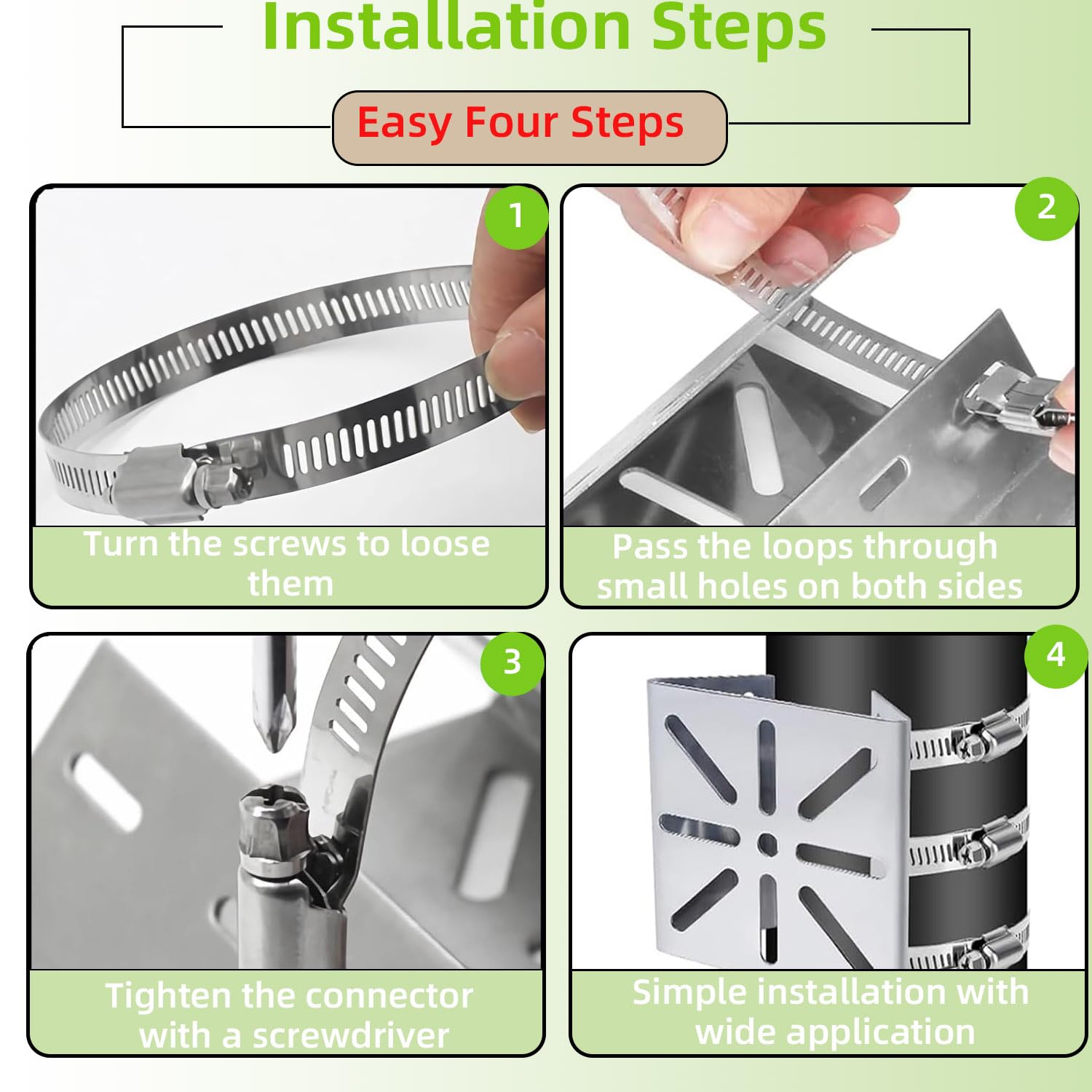 Installation Steps

Easy Four Steps

1
Turn the screws to loose them

2
Pass the loops through small holes on both sides

3
Tighten the connector with a screwdriver

4
Simple installation with wide application