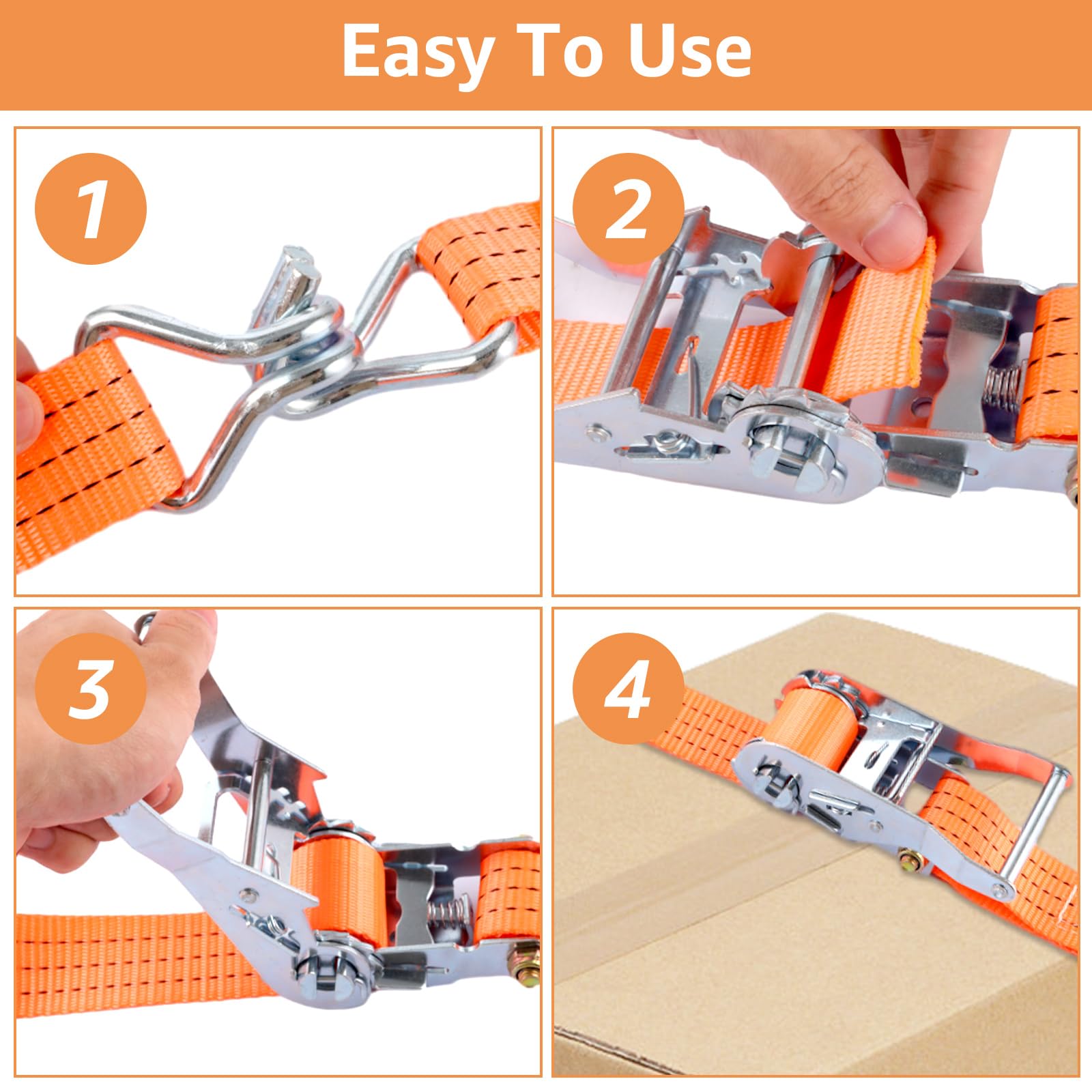 Easy To Use

1

2

3

4