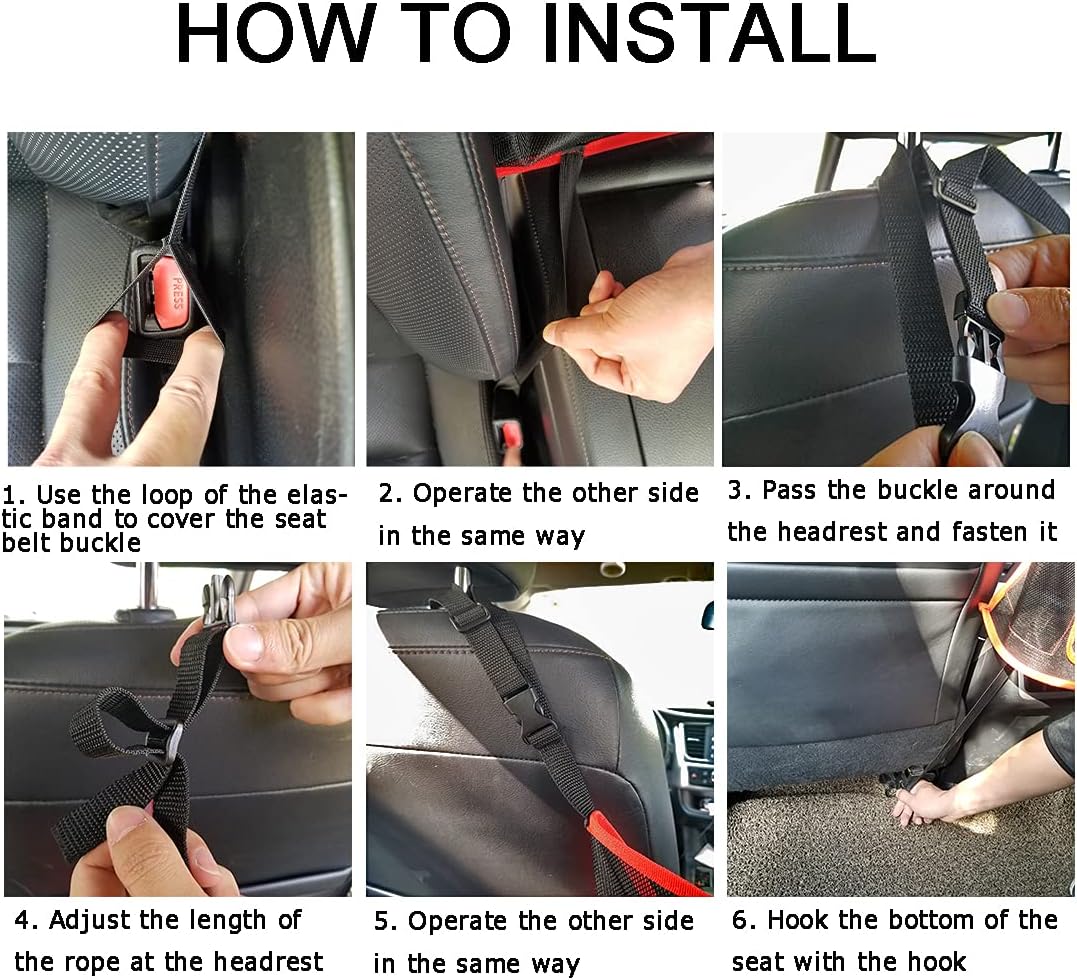 HOW TO INSTALL

PRESS

1. Use the loop of the elastic band to cover the seat belt buckle

2. Operate the other side in the same way

3. Pass the buckle around the headrest and fasten it

4. Adjust the length of the rope at the headrest

5. Operate the other side in the same way

6. Hook the bottom of the seat with the hook