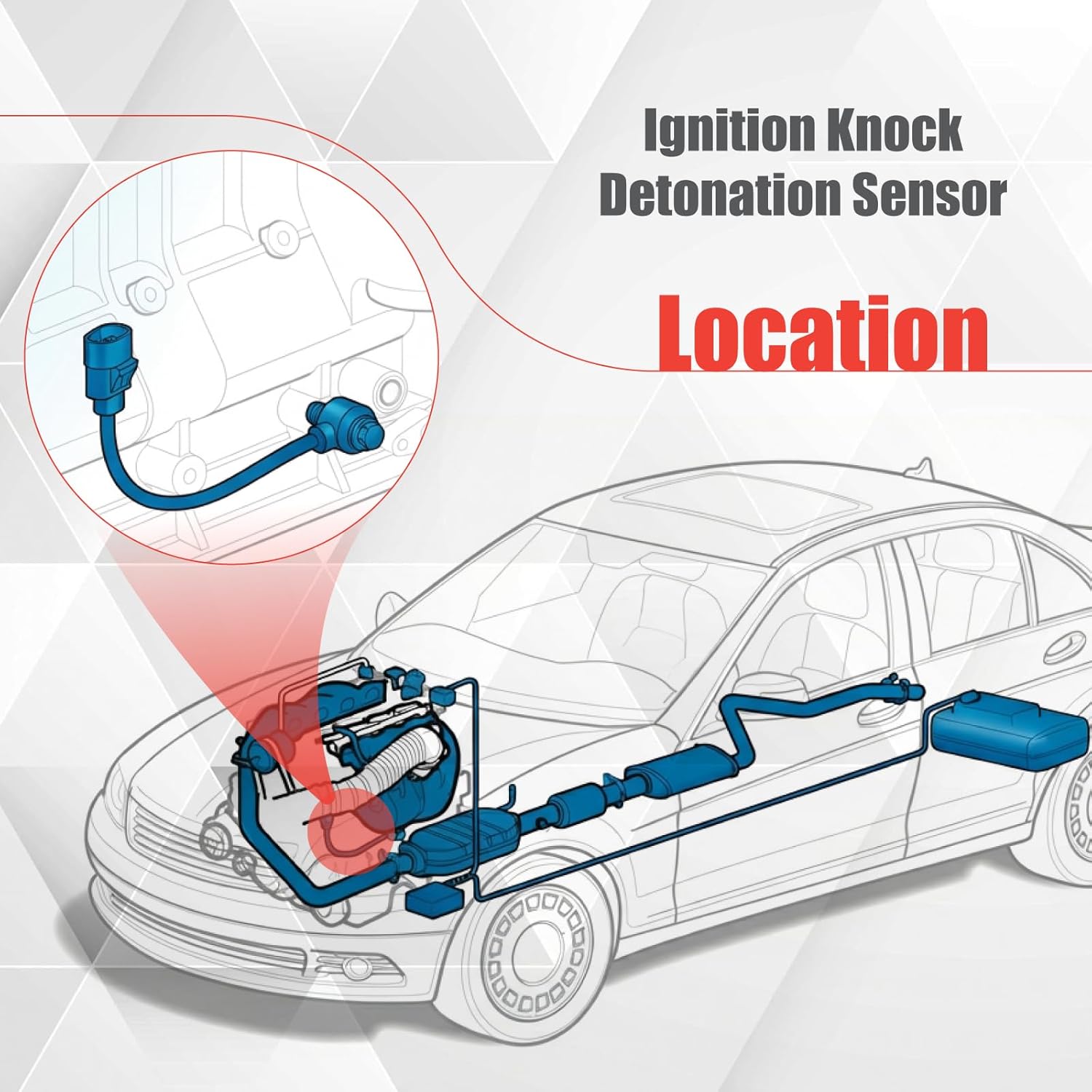 Ignition Knock
Detonation Sensor

Location