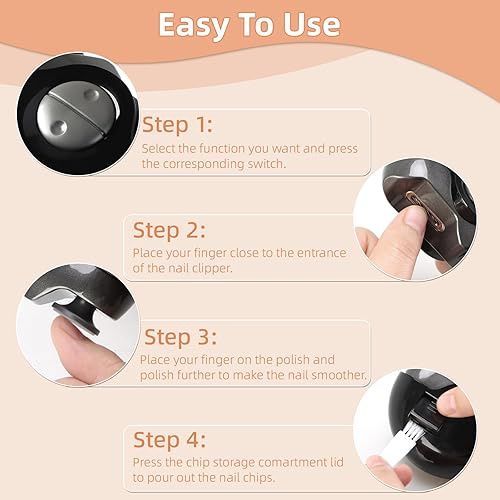 Easy To Use

Step 1:
Select the function you want and press the corresponding switch.

Step 2:
Place your finger close to the entrance of the nail clipper.

Step 3:
Place your finger on the polish and polish further to make the nail smoother.

Step 4:
Press the chip storage comartment lid to pour out the nail chips.