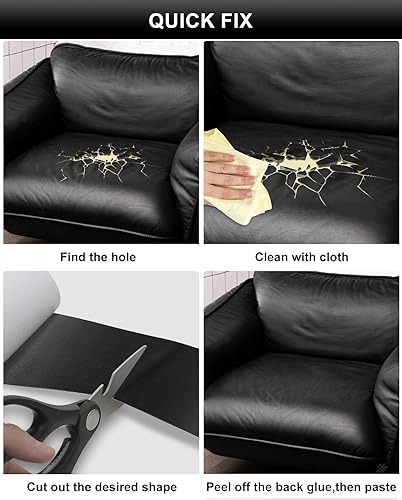 QUICK FIX

Find the hole

Clean with cloth

Cut out the desired shape

Peel off the back glue,then paste