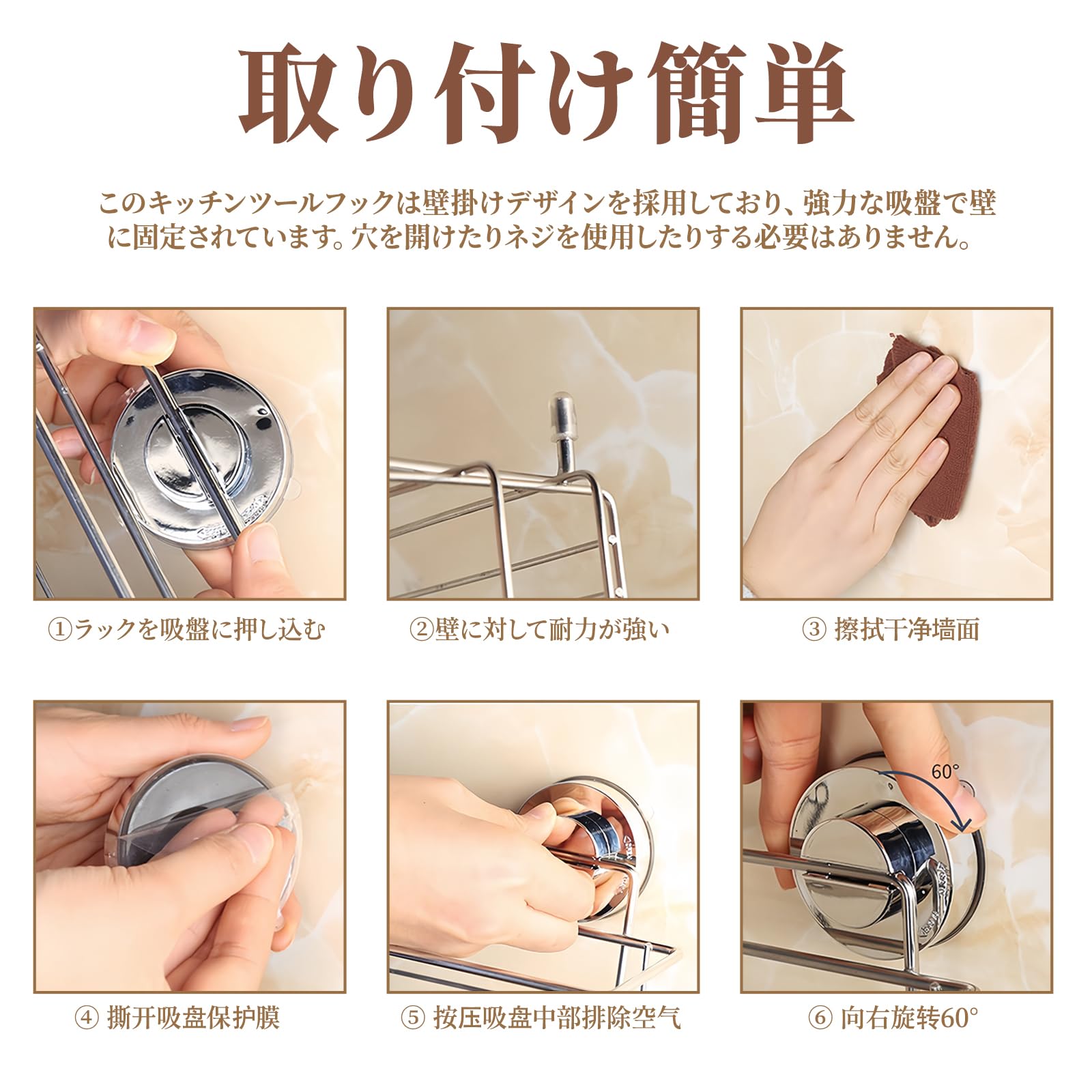 取り付け簡単

このキッチンツールフックは壁掛けデザインを採用しており、強力な吸盤で壁に固定されています。穴を開けたりネジを使用したりする必要はありません。

①ラックを吸盤に押し込む

②壁に対して耐力が強い

③ 擦拭干净墙面

④ 撕开吸盘保护膜

⑤ 按压吸盘中部排除空气

60°

⑥ 向右旋转60°