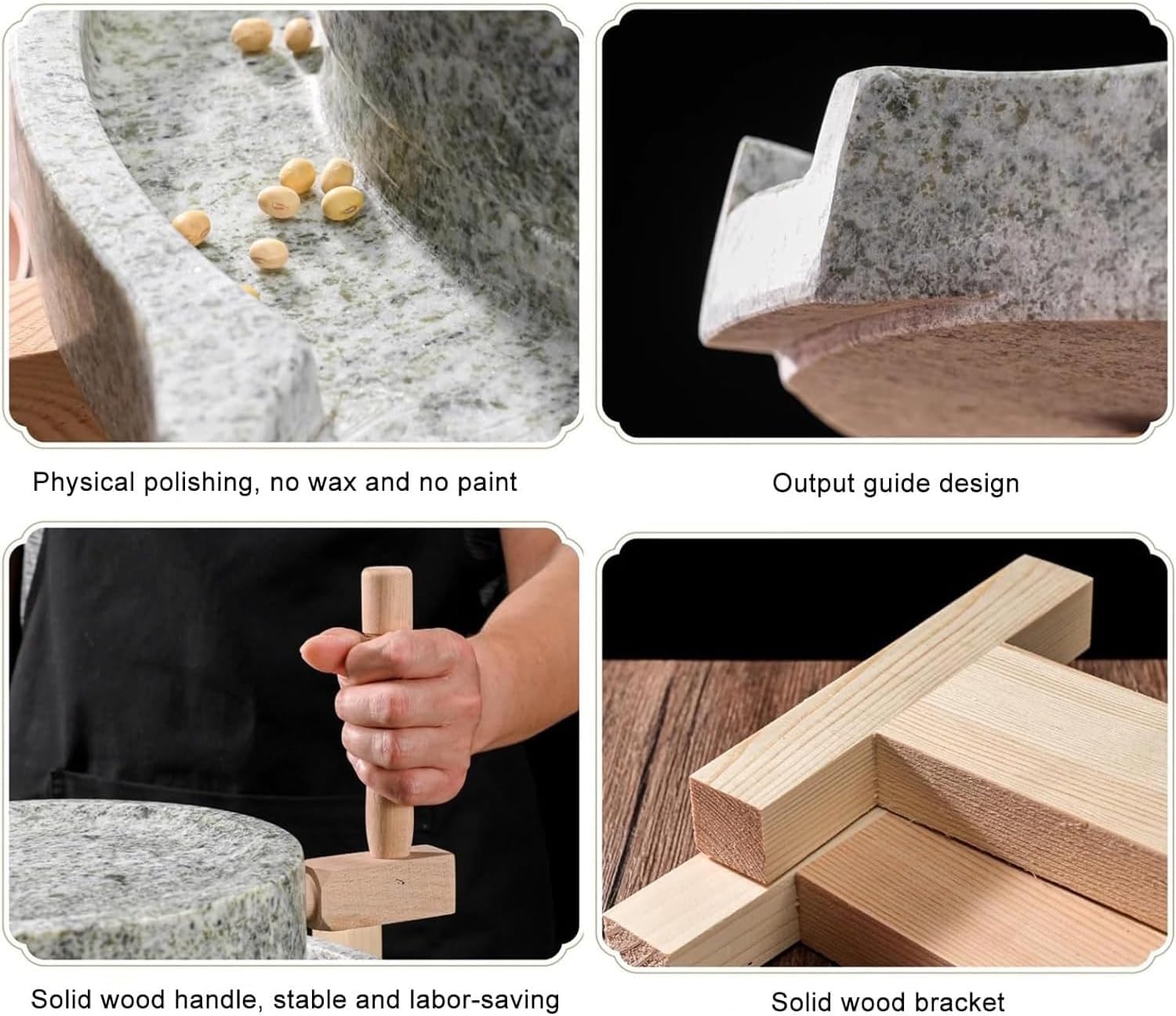 Physical polishing, no wax and no paint

Output guide design

Solid wood handle, stable and labor-saving

Solid wood bracket