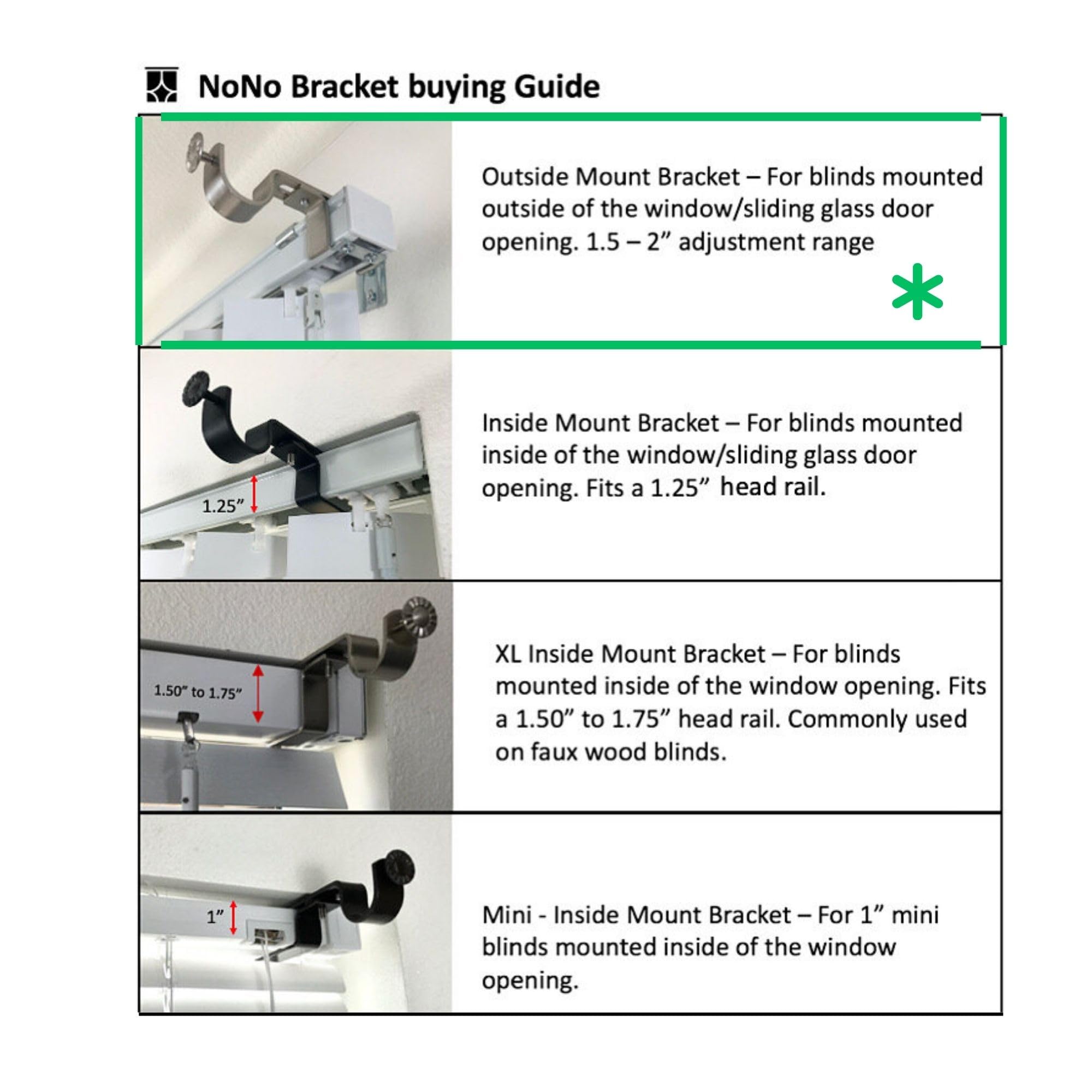 NoNo Bracket buying Guide

Outside Mount Bracket – For blinds mounted outside of the window/sliding glass door opening. 1.5 – 2” adjustment range

*

1.25”

Inside Mount Bracket – For blinds mounted inside of the window/sliding glass door opening. Fits a 1.25” head rail.

1.50” to 1.75”

XL Inside Mount Bracket – For blinds mounted inside of the window opening. Fits a 1.50” to 1.75” head rail. Commonly used on faux wood blinds.

1”

Mini - Inside Mount Bracket – For 1” mini blinds mounted inside of the window opening.