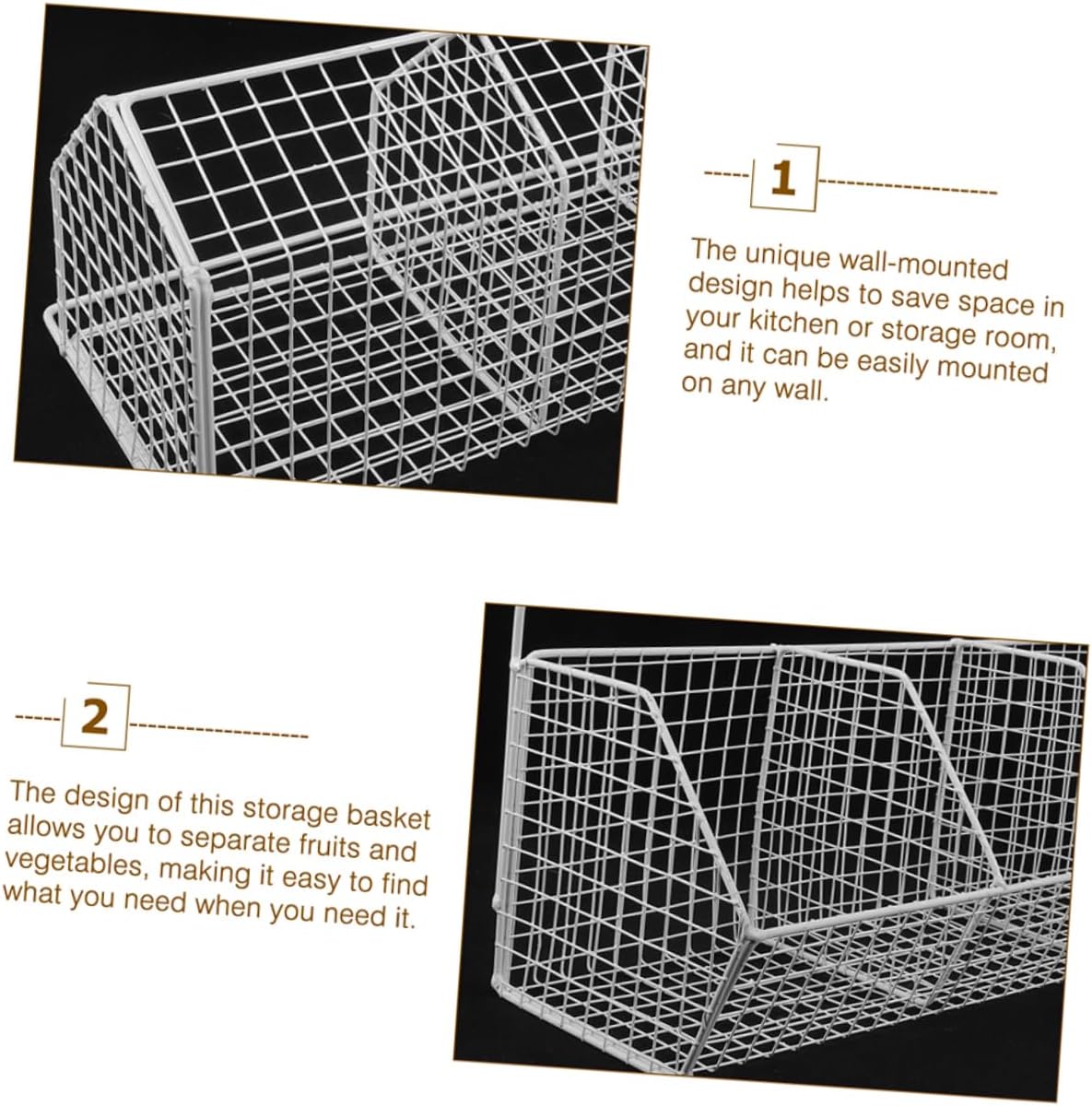 1

The unique wall-mounted design helps to save space in your kitchen or storage room, and it can be easily mounted on any wall.

2

The design of this storage basket allows you to separate fruits and vegetables, making it easy to find what you need when you need it.