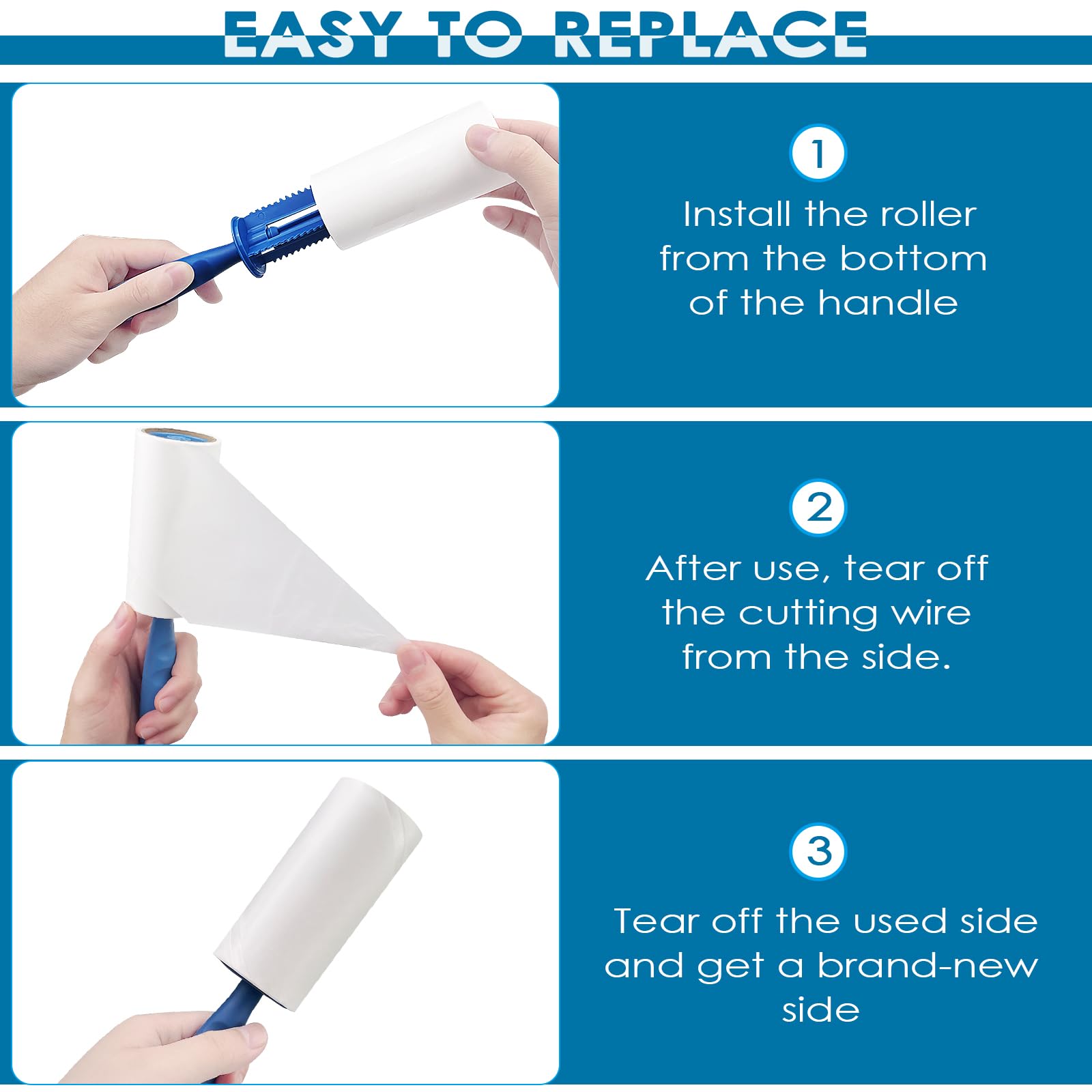 EASY TO REPLACE

1

Install the roller from the bottom of the handle

2

After use, tear off the cutting wire from the side.

3

Tear off the used side and get a brand-new side