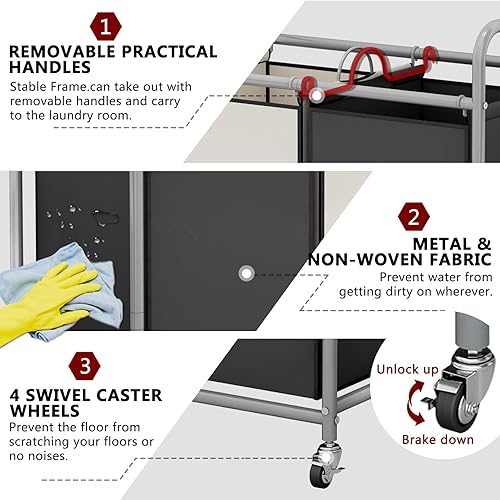 1

REMOVABLE PRACTICAL HANDLES

Stable Frame.can take out with removable handles and carry to the laundry room.

2

METAL & NON-WOVEN FABRIC

Prevent water from getting dirty on wherever.

3

4 SWIVEL CASTER WHEELS

Prevent the floor from scratching your floors or no noises.

Unlock up

Brake down